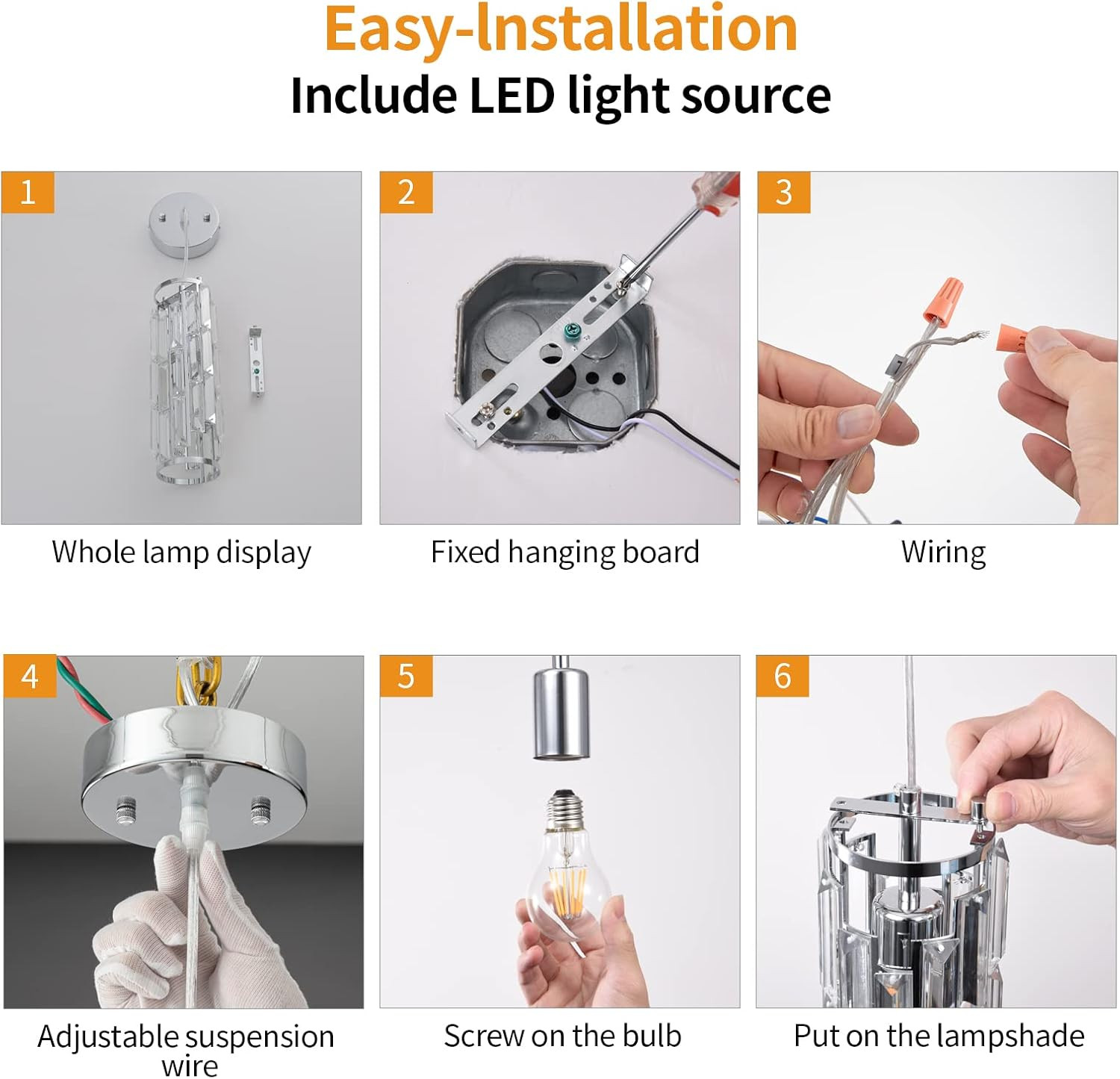 Easy-Installation
Include LED light source

1
Whole lamp display

2
Fixed hanging board

3
Wiring

4
Adjustable suspension wire

5
Screw on the bulb

6
Put on the lampshade