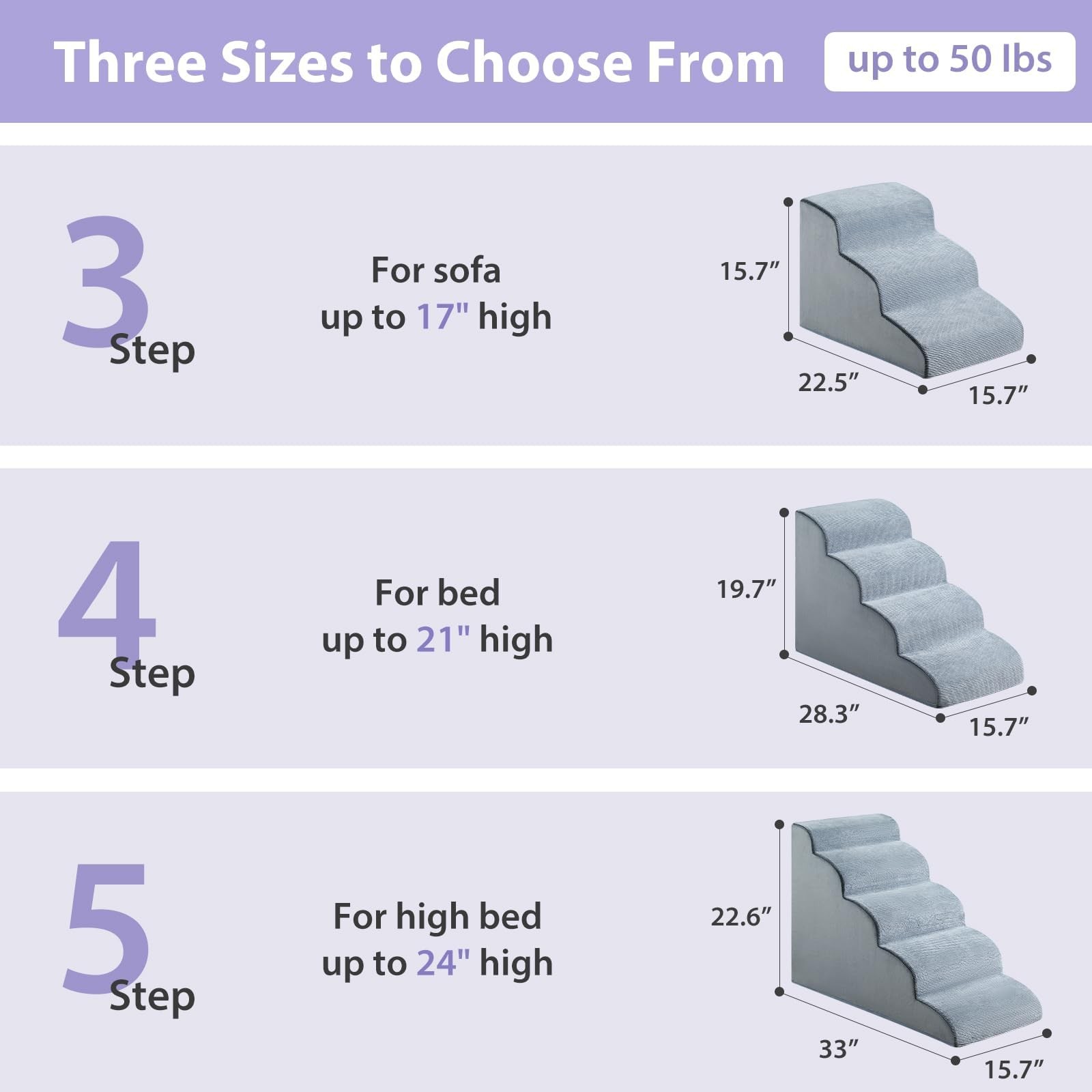 Three Sizes to Choose From

up to 50 lbs

3 Step

For sofa up to 17" high

15.7″

22.5″

15.7″

4 Step

For bed up to 21" high

19.7″

28.3″

15.7″

5 Step

For high bed up to 24" high

22.6″

33″

15.7″