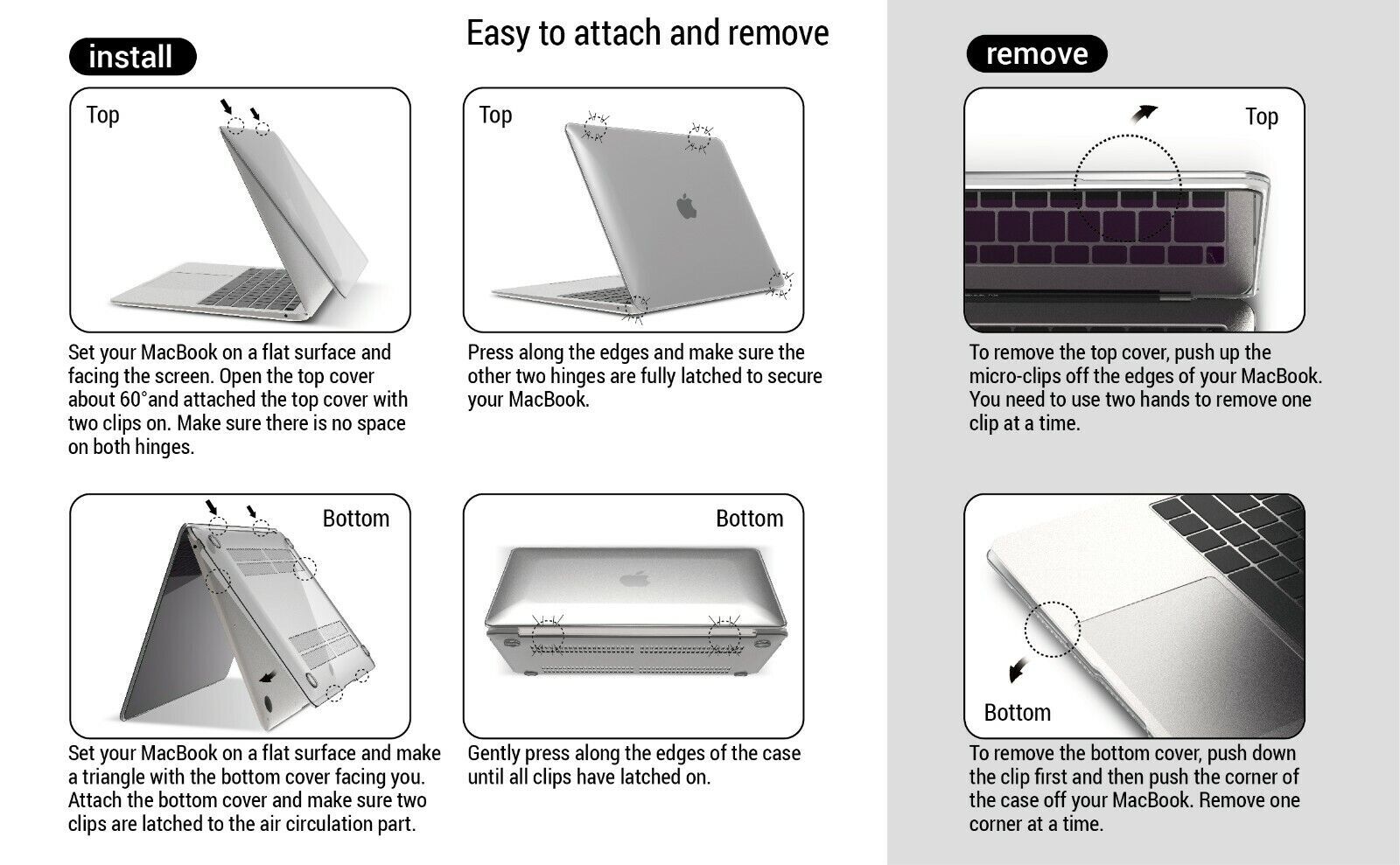 Easy to attach and remove

install

Top

Set your MacBook on a flat surface and facing the screen. Open the top cover about 60°and attached the top cover with two clips on. Make sure there is no space on both hinges.

Top

Press along the edges and make sure the other two hinges are fully latched to secure your MacBook.

Bottom

Set your MacBook on a flat surface and make a triangle with the bottom cover facing you. Attach the bottom cover and make sure two clips are latched to the air circulation part.

Bottom

Gently press along the edges of the case until all clips have latched on.

remove

Top

To remove the top cover, push up the micro-clips off the edges of your MacBook. You need to use two hands to remove one clip at a time.

Bottom

To remove the bottom cover, push down the clip first and then push the corner of the case off your MacBook. Remove one corner at a time.