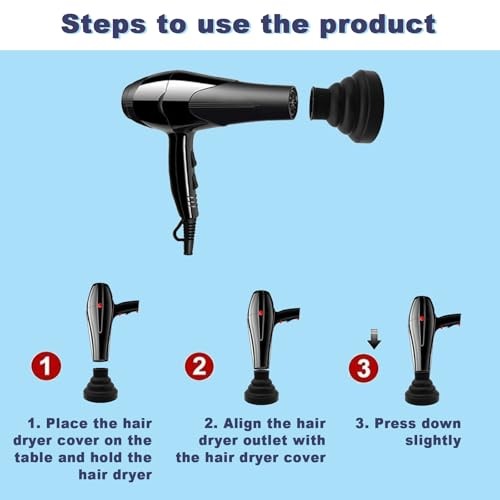 Steps to use the product

1

2

3

1. Place the hair dryer cover on the table and hold the hair dryer

2. Align the hair dryer outlet with the hair dryer cover

3. Press down slightly