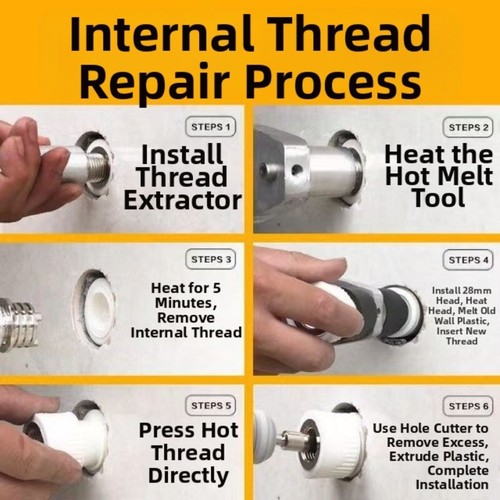 Internal Thread Repair Process

STEPS 1

Install Thread Extractor

STEPS 2

Heat the Hot Melt Tool

STEPS 3

Heat for 5 Minutes, Remove Internal Thread

STEPS 4

Install 28mm Head, Heat Head, Melt Old Wall Plastic, Insert New Thread

STEPS 5

Press Hot Thread Directly

STEPS 6

Use Hole Cutter to Remove Excess, Extrude Plastic, Complete Installation