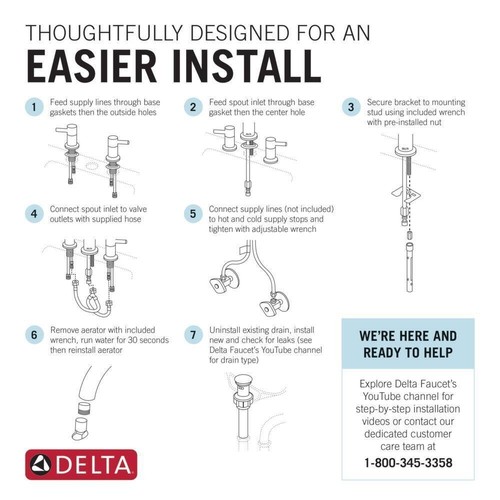 THOUGHTFULLY DESIGNED FOR AN
EASIER INSTALL

1 Feed supply lines through base gaskets then the outside holes

2 Feed spout inlet through base gasket then the center hole

3 Secure bracket to mounting stud using included wrench with pre-installed nut

4 Connect spout inlet to valve outlets with supplied hose

5 Connect supply lines (not included) to hot and cold supply stops and tighten with adjustable wrench

6 Remove aerator with included wrench, run water for 30 seconds then reinstall aerator

7 Uninstall existing drain, install new and check for leaks (see Delta Faucet's YouTube channel for drain type)

WE'RE HERE AND READY TO HELP

Explore Delta Faucet's YouTube channel for step-by-step installation videos or contact our dedicated customer care team at
1-800-345-3358

DELTA