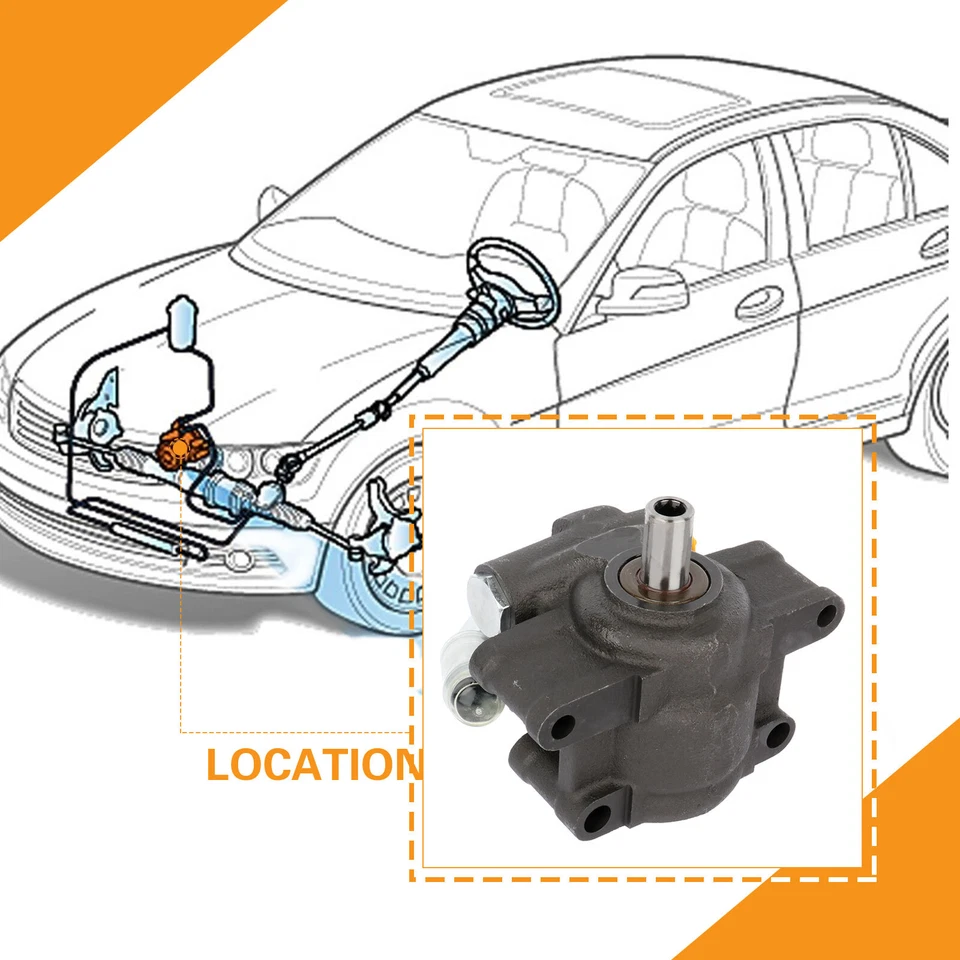 LOCATION