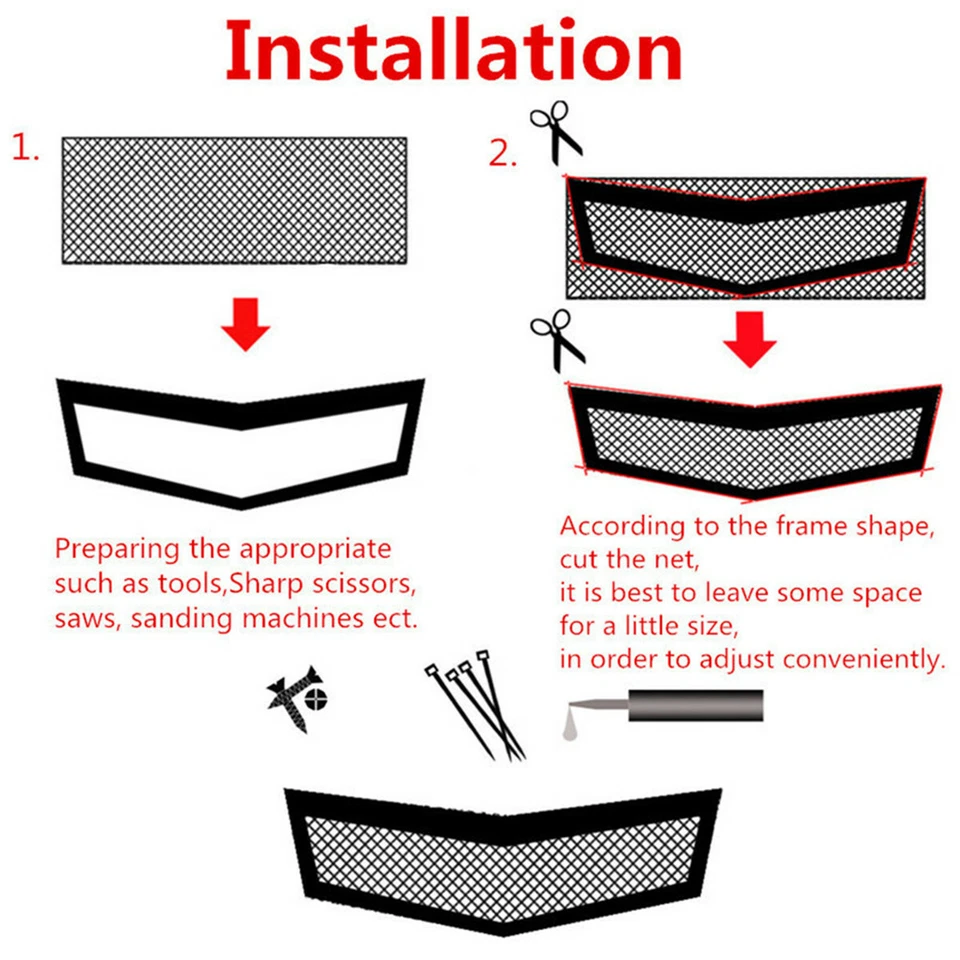 Installation

1.

Preparing the appropriate such as tools,Sharp scissors, saws, sanding machines ect.

2.

According to the frame shape, cut the net, it is best to leave some space for a little size, in order to adjust conveniently.