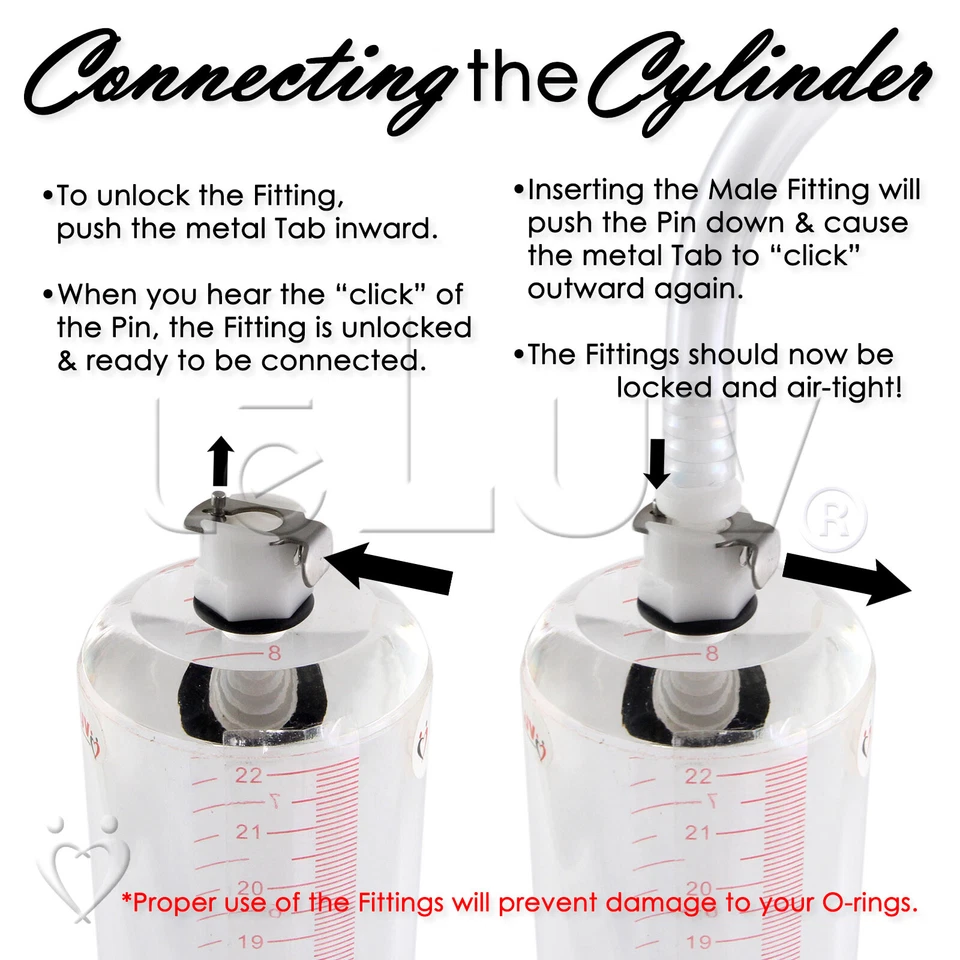 Connecting the Cylinder

•To unlock the Fitting, push the metal Tab inward.

•When you hear the "click" of the Pin, the Fitting is unlocked & ready to be connected.

•Inserting the Male Fitting will push the Pin down & cause the metal Tab to "click" outward again.

•The Fittings should now be locked and air-tight!

LeLuv®

8

22

7

21

20

19

8

22

7

21

20

19

*Proper use of the Fittings will prevent damage to your O-rings.