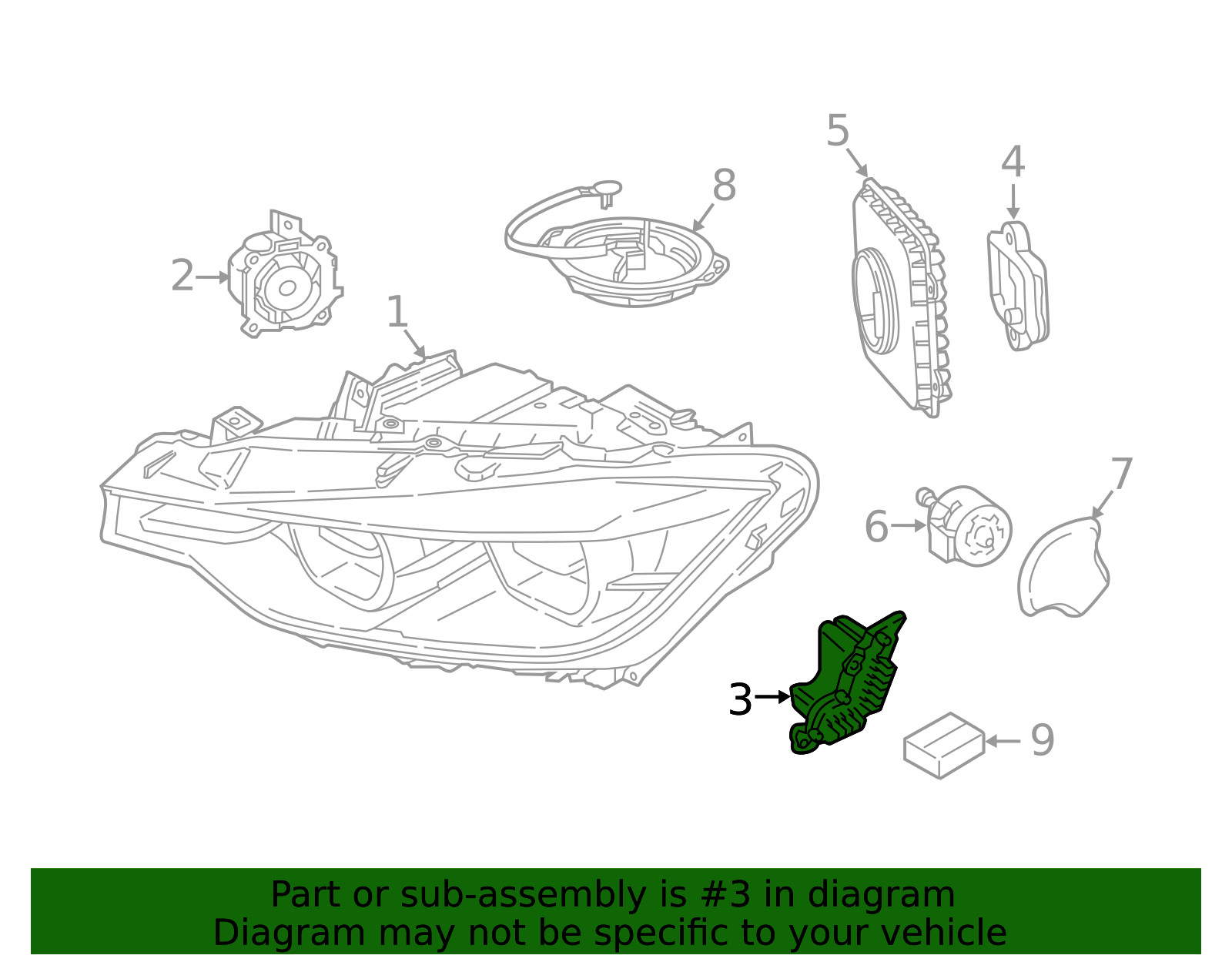 5
4
8
2
1
7
6
3
9

Part or sub-assembly is #3 in diagram
Diagram may not be specific to your vehicle