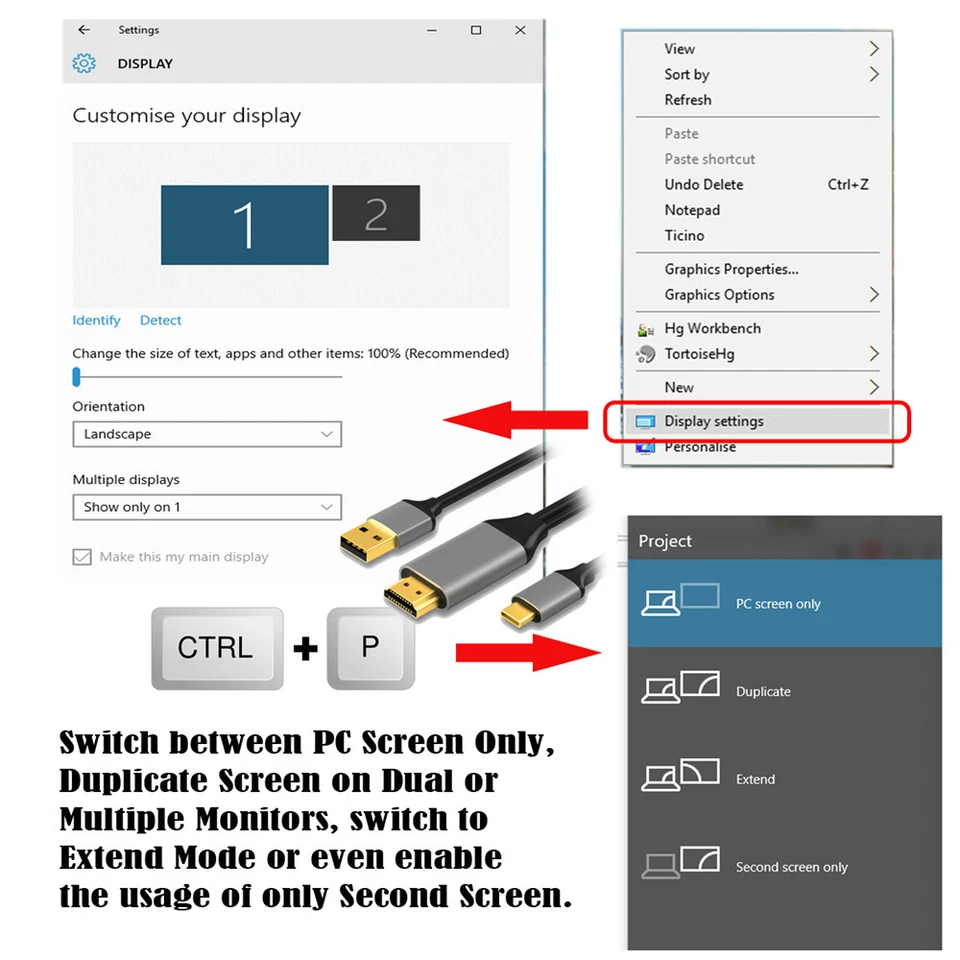 Settings

DISPLAY

Customise your display

1

2

Identify Detect

Change the size of text, apps and other items: 100% (Recommended)

Orientation

Landscape

Multiple displays

Show only on 1

Make this my main display

View
Sort by
Refresh
Paste
Paste shortcut
Undo Delete Ctrl+Z
Notepad
Ticino
Graphics Properties...
Graphics Options
Hg Workbench
TortoiseHg
New
Display settings
Personalise

CTRL + P

Project

PC screen only

Duplicate

Extend

Second screen only

Switch between PC Screen Only, Duplicate Screen on Dual or Multiple Monitors, switch to Extend Mode or even enable the usage of only Second Screen.