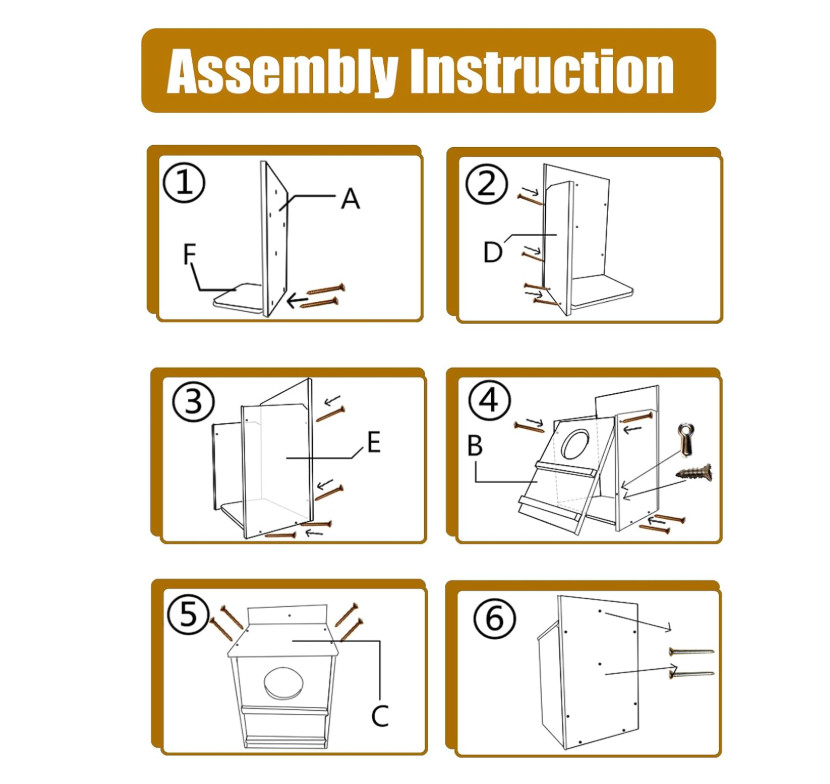 Assembly Instruction

①
A
F

②
D

③
E

④
B

⑤
C

⑥