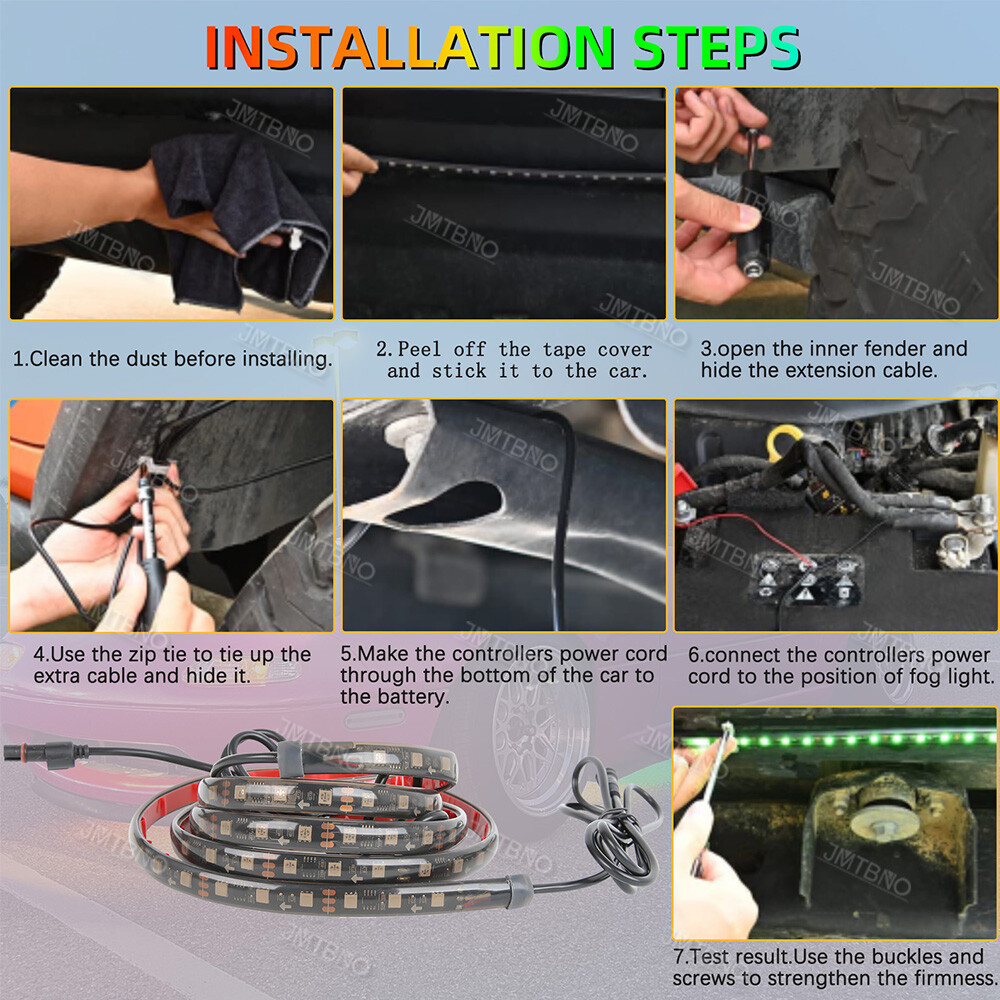 INSTALLATION STEPS

JMTBNO

1.Clean the dust before installing.

2.Peel off the tape cover and stick it to the car.

3.open the inner fender and hide the extension cable.

4.Use the zip tie to tie up the extra cable and hide it.

5.Make the controllers power cord through the bottom of the car to the battery.

6.connect the controllers power cord to the position of fog light.

7.Test result.Use the buckles and screws to strengthen the firmness.