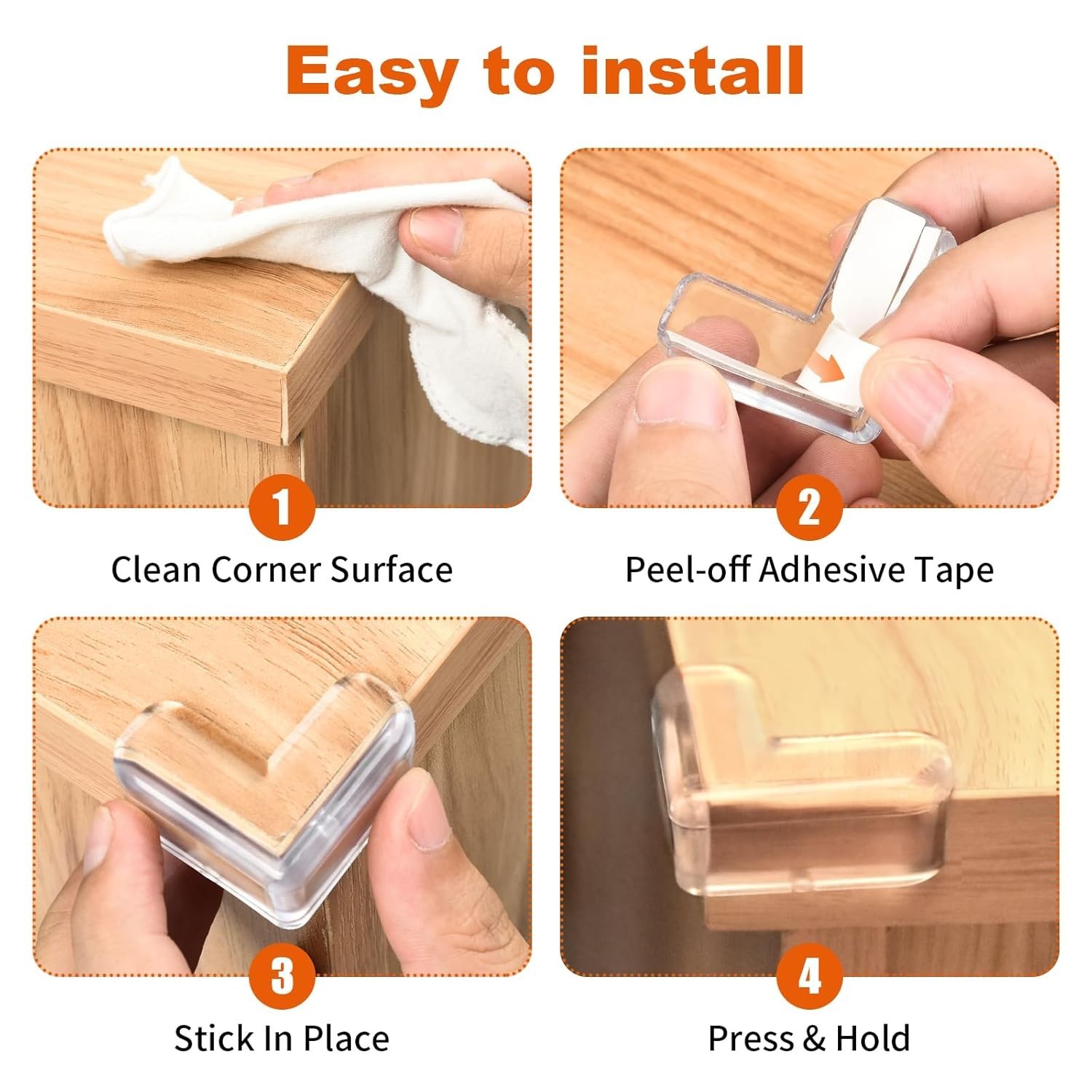 Easy to install

1

Clean Corner Surface

2

Peel-off Adhesive Tape

3

Stick In Place

4

Press & Hold