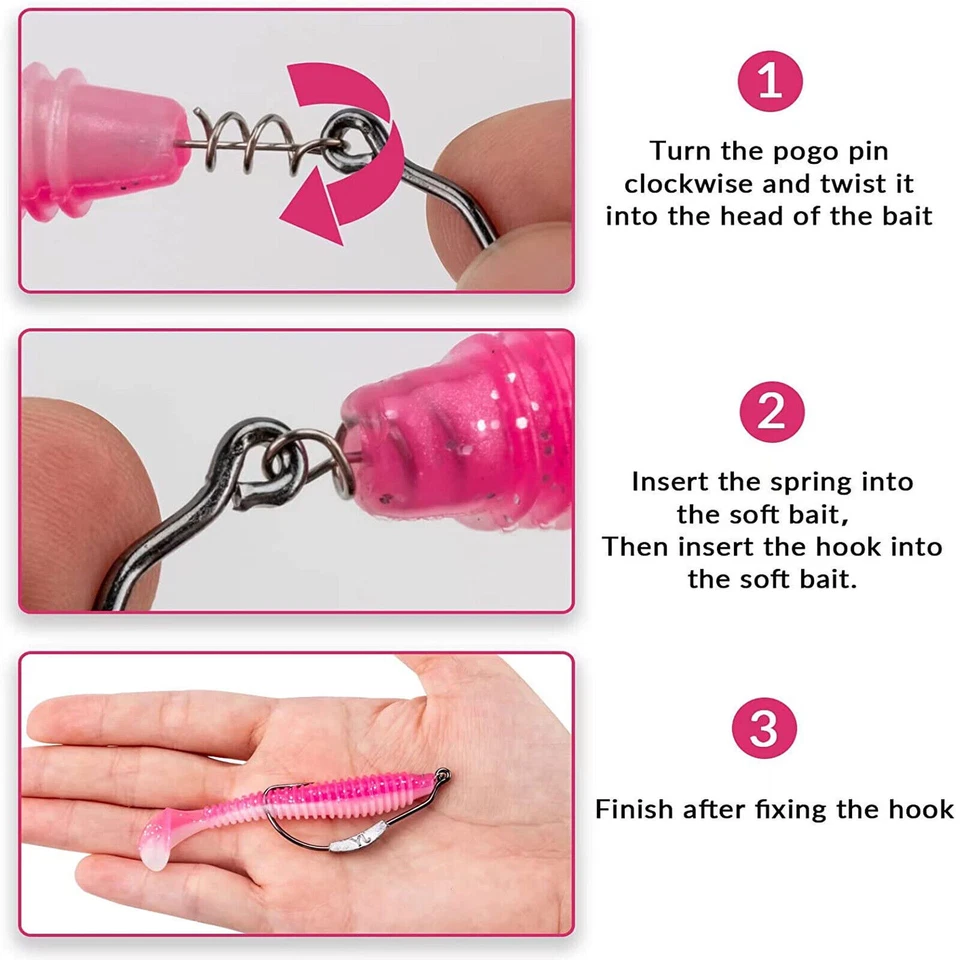 1

Turn the pogo pin clockwise and twist it into the head of the bait

2

Insert the spring into the soft bait,
Then insert the hook into the soft bait.

3

Finish after fixing the hook