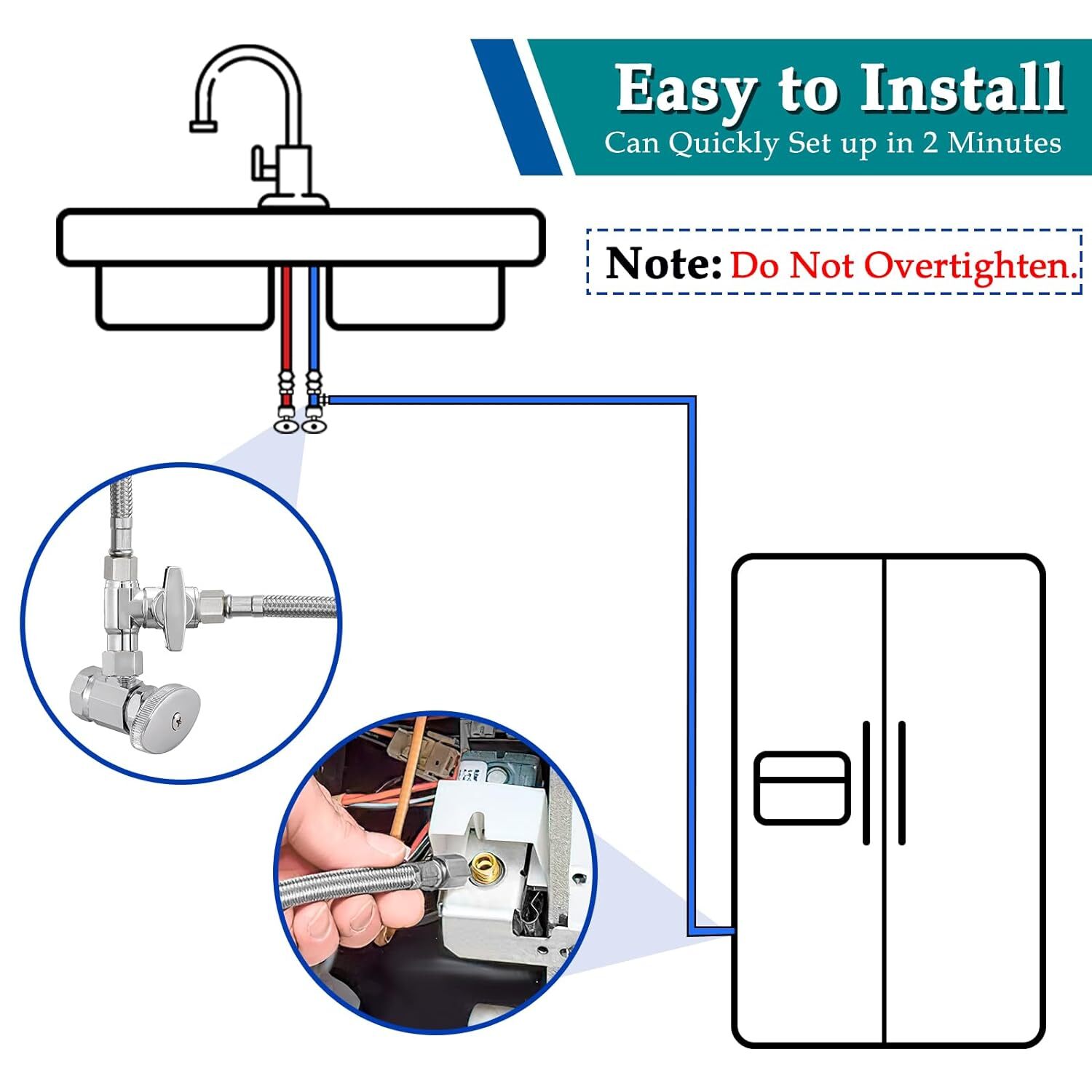 Easy to Install
Can Quickly Set up in 2 Minutes

Note: Do Not Overtighten.