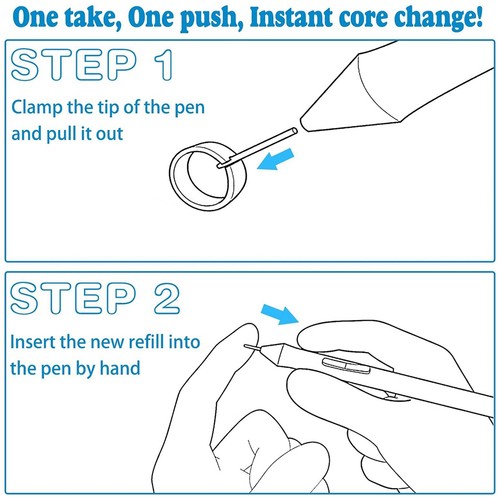 One take, One push, Instant core change!

STEP 1

Clamp the tip of the pen and pull it out

STEP 2

Insert the new refill into the pen by hand