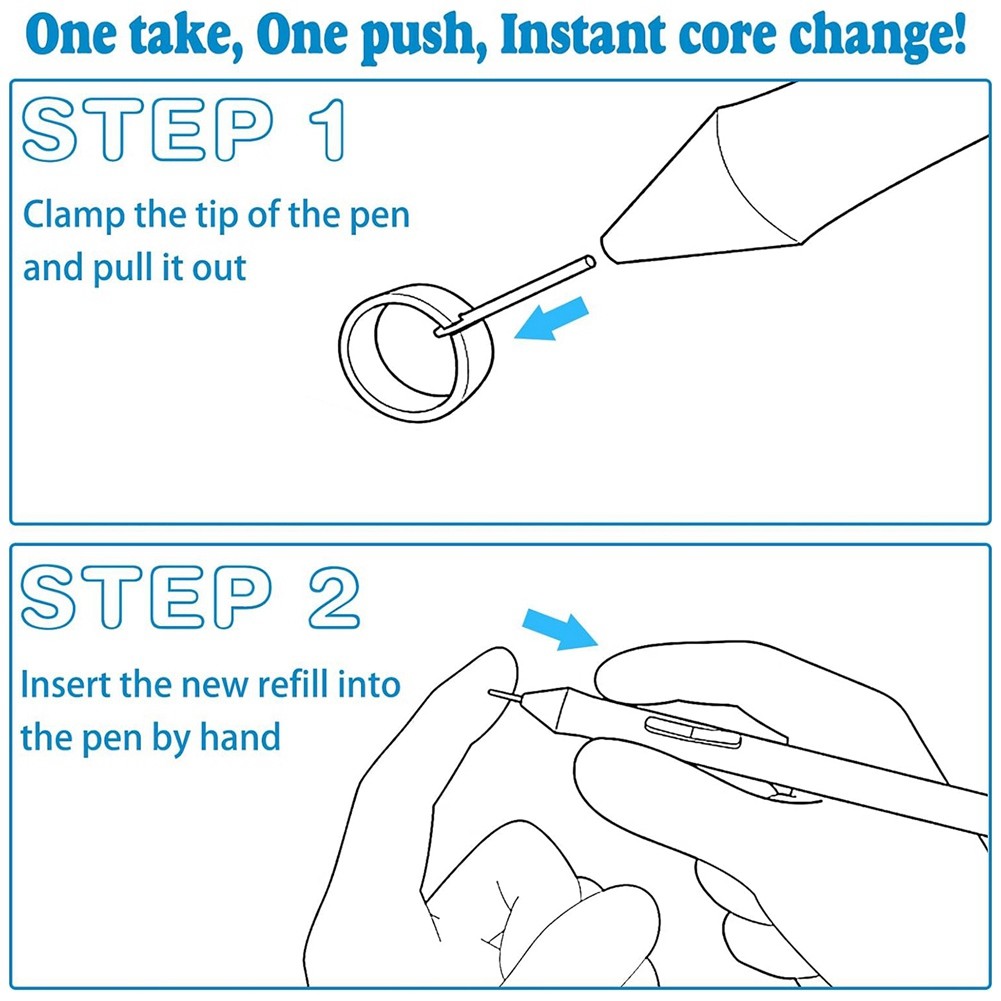 One take, One push, Instant core change!

STEP 1

Clamp the tip of the pen and pull it out

STEP 2

Insert the new refill into the pen by hand