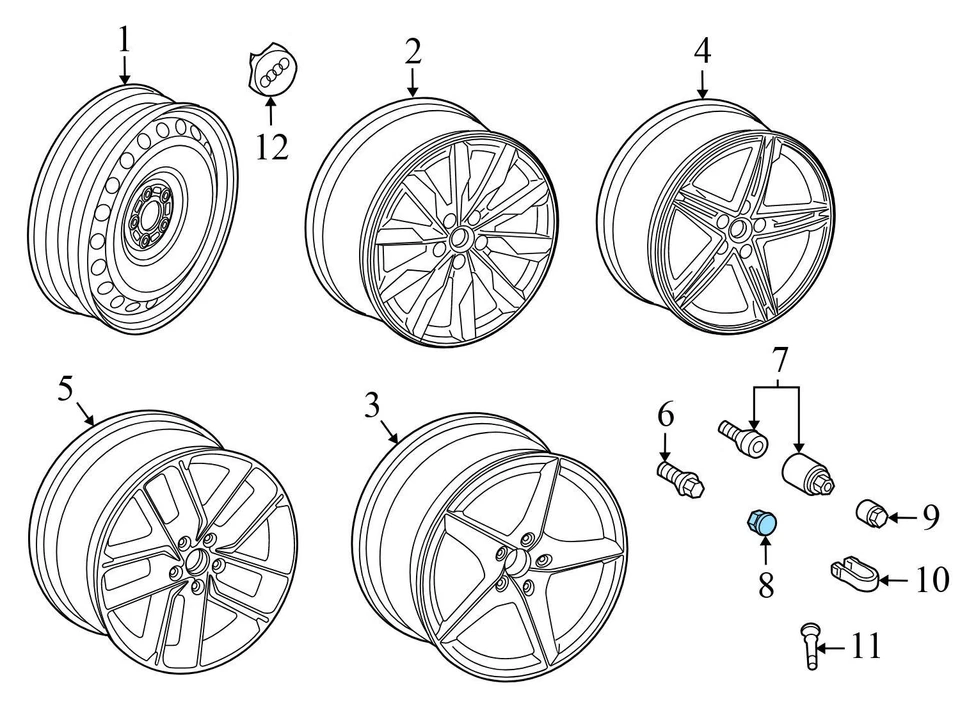 1
12
2
4
5
3
7
6
9
8
10
11