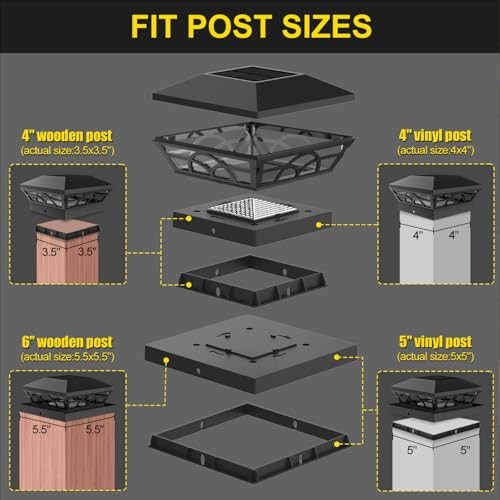 FIT POST SIZES

4" wooden post
(actual size:3.5x3.5")

3.5" 3.5"

4" vinyl post
(actual size:4x4")

4" 4"

6" wooden post
(actual size:5.5x5.5")

5.5" 5.5"

5" vinyl post
(actual size:5x5")

5" 5"