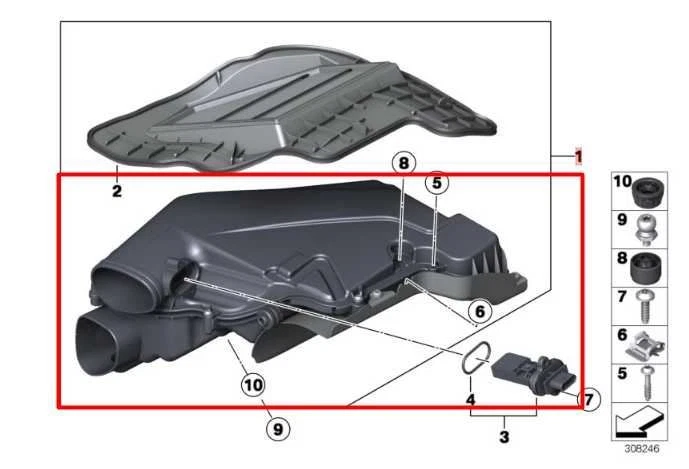 1
2
8
5
6
10
9
4
7
3
10
9
8
7
6
5
308246