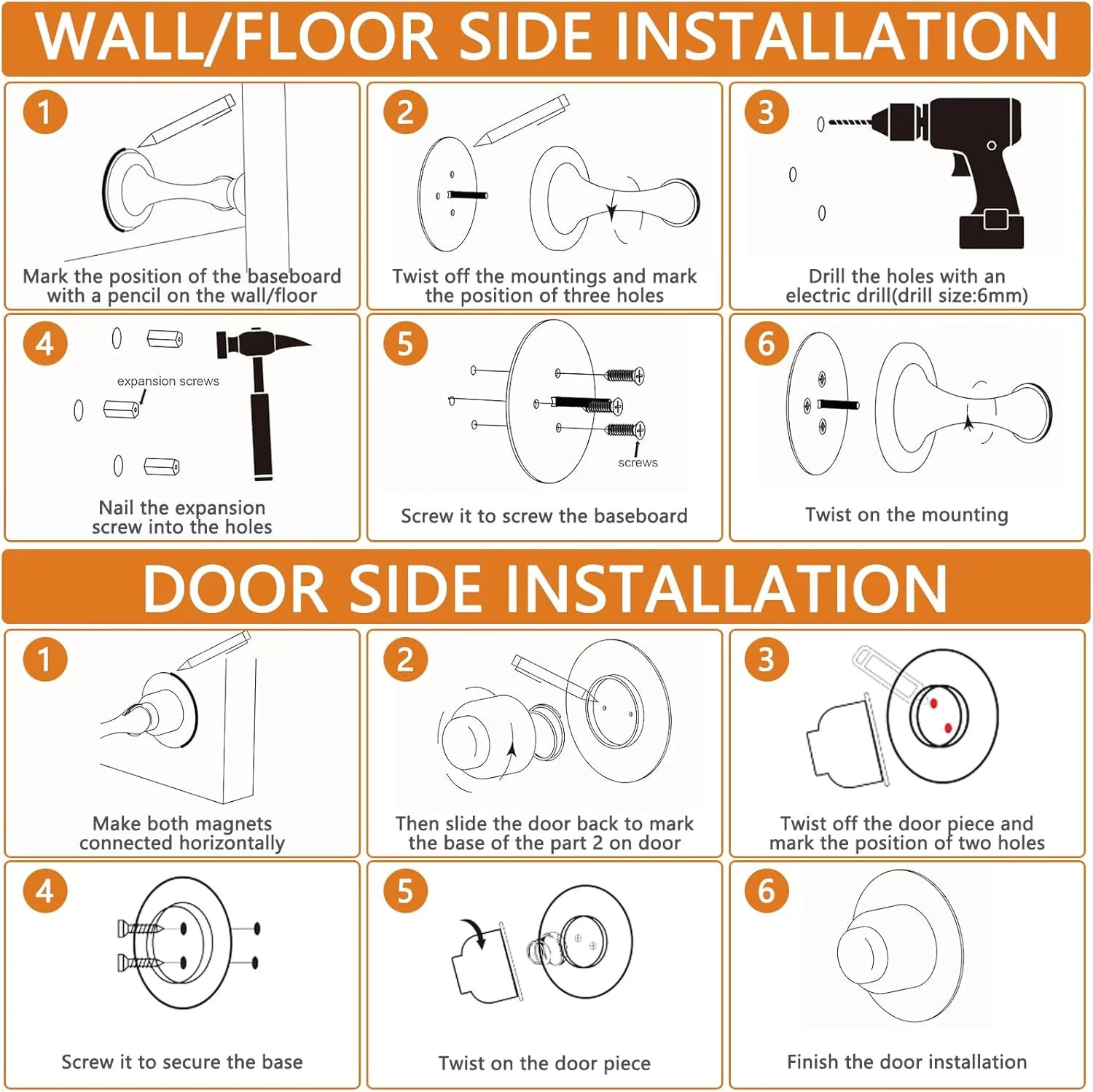 WALL/FLOOR SIDE INSTALLATION

1
Mark the position of the baseboard with a pencil on the wall/floor

2
Twist off the mountings and mark the position of three holes

3
Drill the holes with an electric drill(drill size:6mm)

4
expansion screws
Nail the expansion screw into the holes

5
screws
Screw it to screw the baseboard

6
Twist on the mounting

DOOR SIDE INSTALLATION

1
Make both magnets connected horizontally

2
Then slide the door back to mark the base of the part 2 on door

3
Twist off the door piece and mark the position of two holes

4
Screw it to secure the base

5
Twist on the door piece

6
Finish the door installation