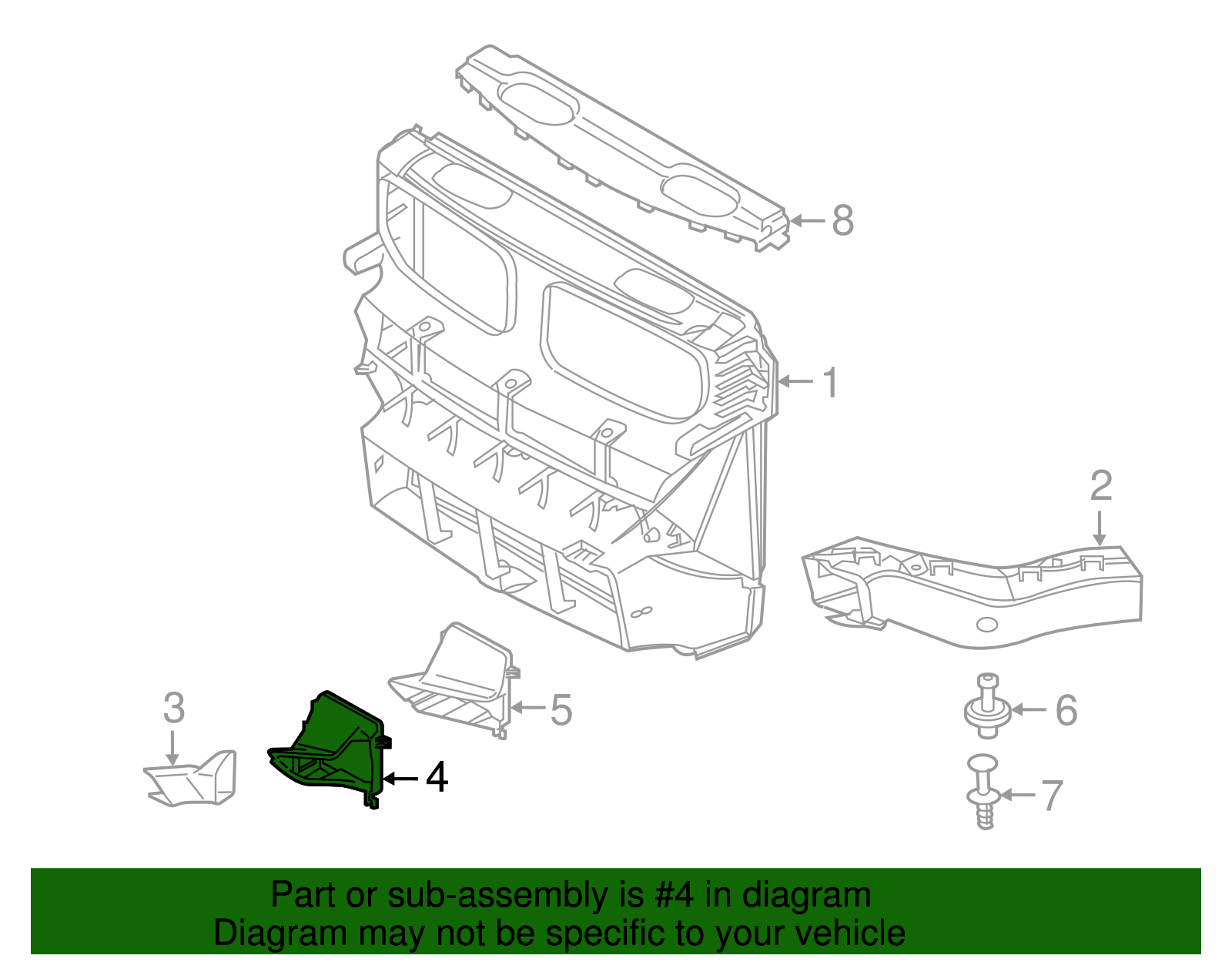 8
1
2
3
4
5
6
7

Part or sub-assembly is #4 in diagram
Diagram may not be specific to your vehicle