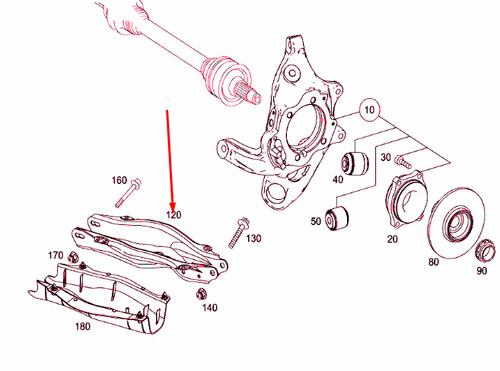 10
30
40
160
120
50
130
20
170
80
90
140
180