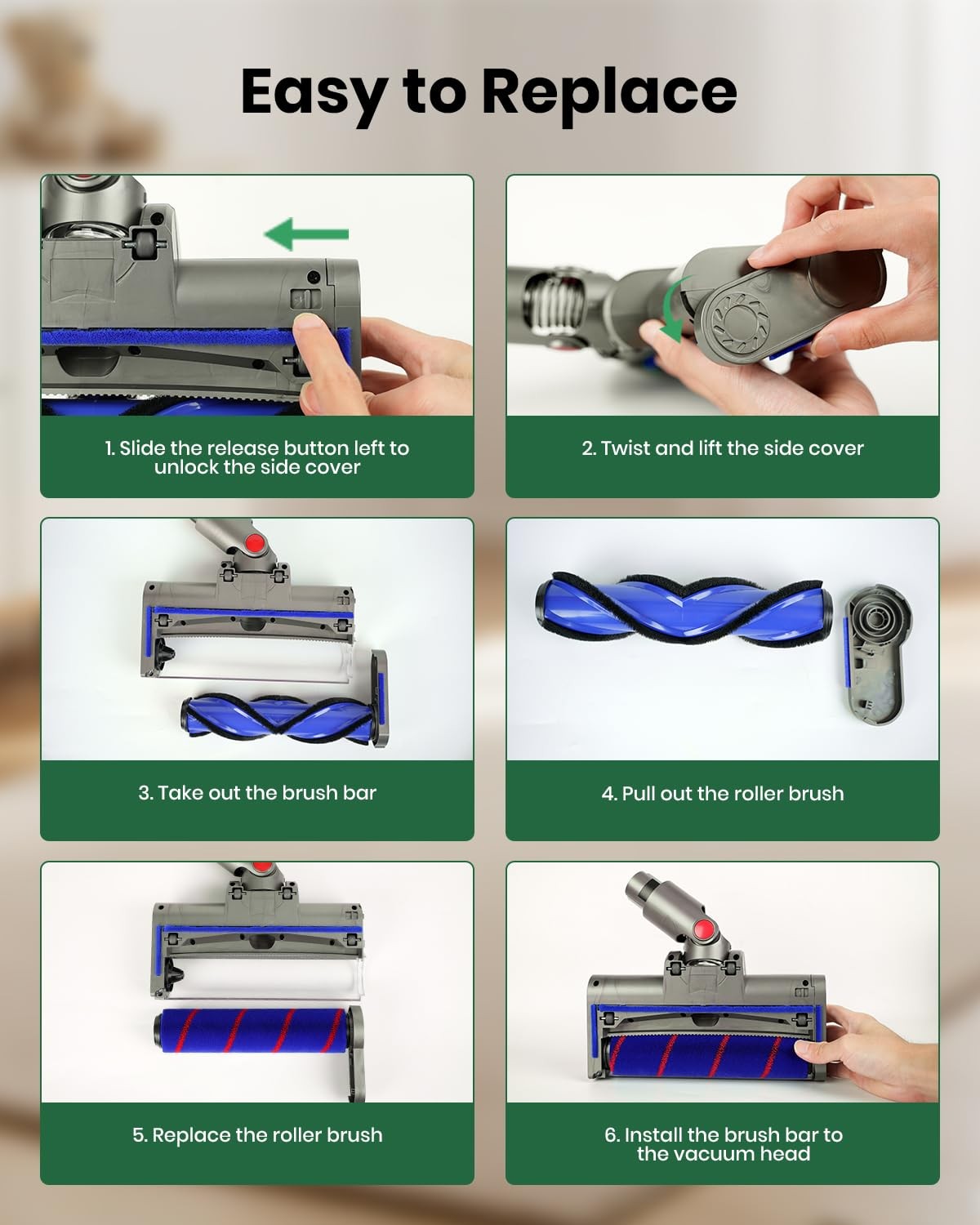 Easy to Replace

1. Slide the release button left to unlock the side cover

2. Twist and lift the side cover

3. Take out the brush bar

4. Pull out the roller brush

5. Replace the roller brush

6. Install the brush bar to the vacuum head