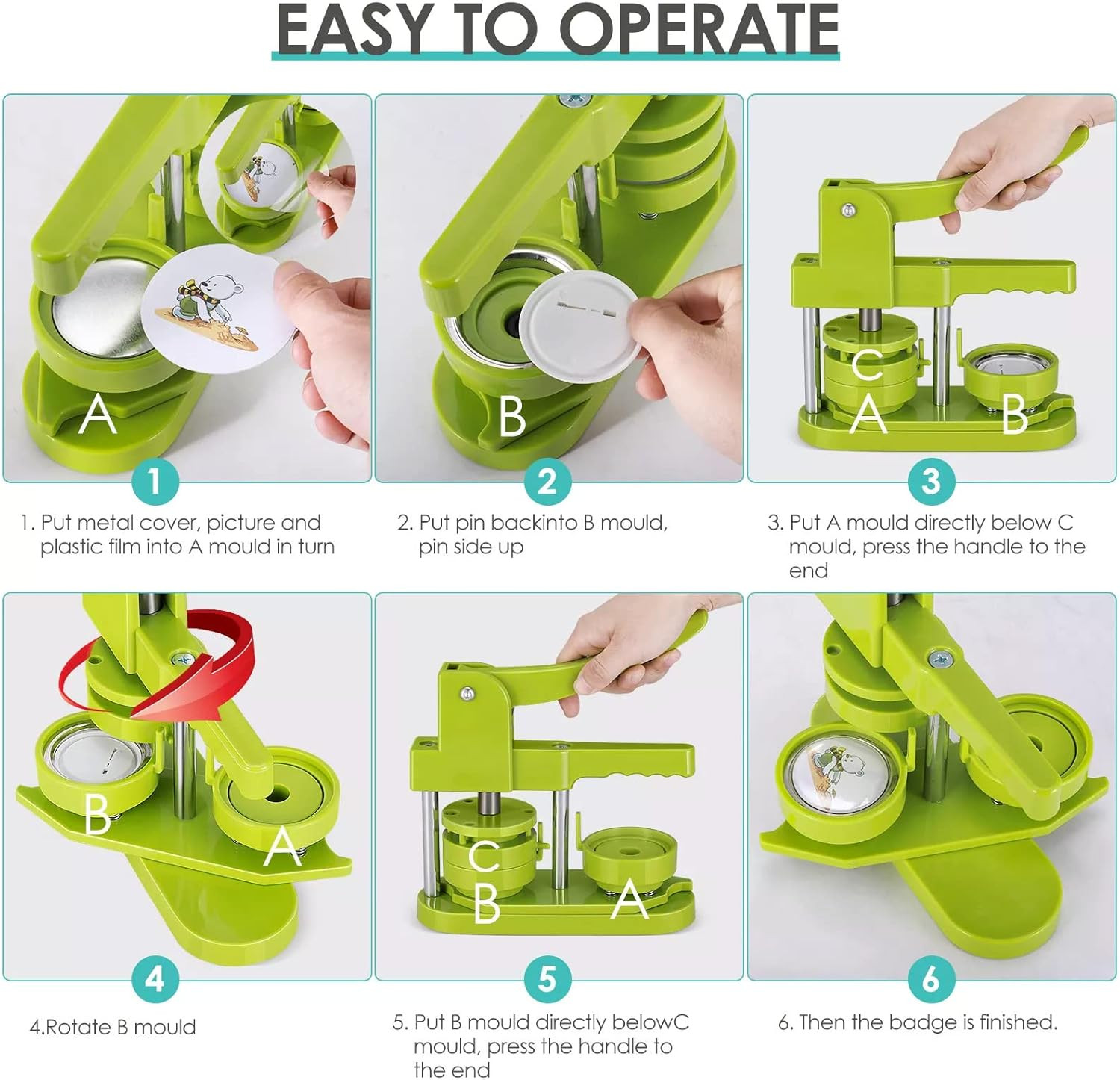 EASY TO OPERATE

A

1

1. Put metal cover, picture and plastic film into A mould in turn

B

2

2. Put pin backinto B mould, pin side up

C
A
B

3

3. Put A mould directly below C mould, press the handle to the end

B
A

4

4.Rotate B mould

C
B
A

5

5. Put B mould directly belowC mould, press the handle to the end

6

6. Then the badge is finished.