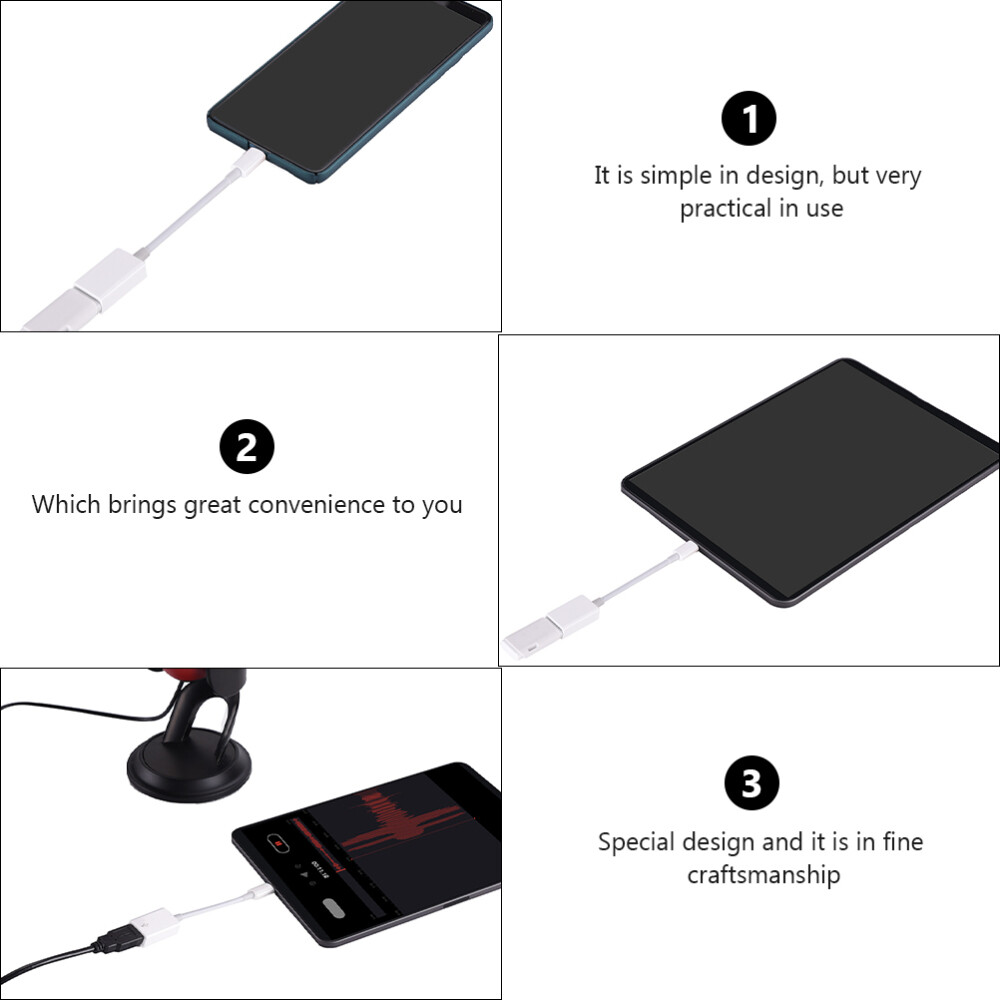 1
It is simple in design, but very practical in use

2
Which brings great convenience to you

3
Special design and it is in fine craftsmanship