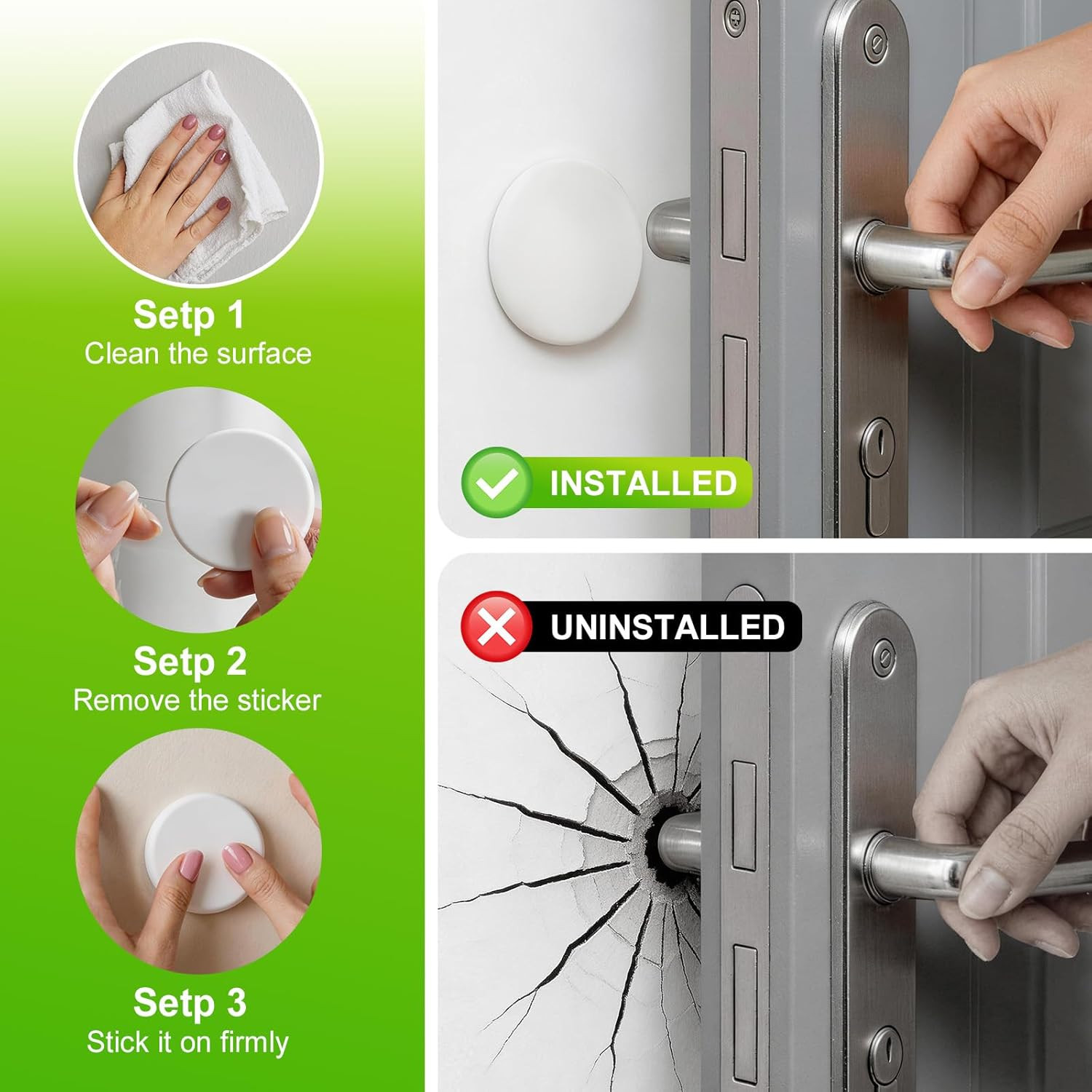 Setp 1
Clean the surface

Setp 2
Remove the sticker

Setp 3
Stick it on firmly

INSTALLED

UNINSTALLED