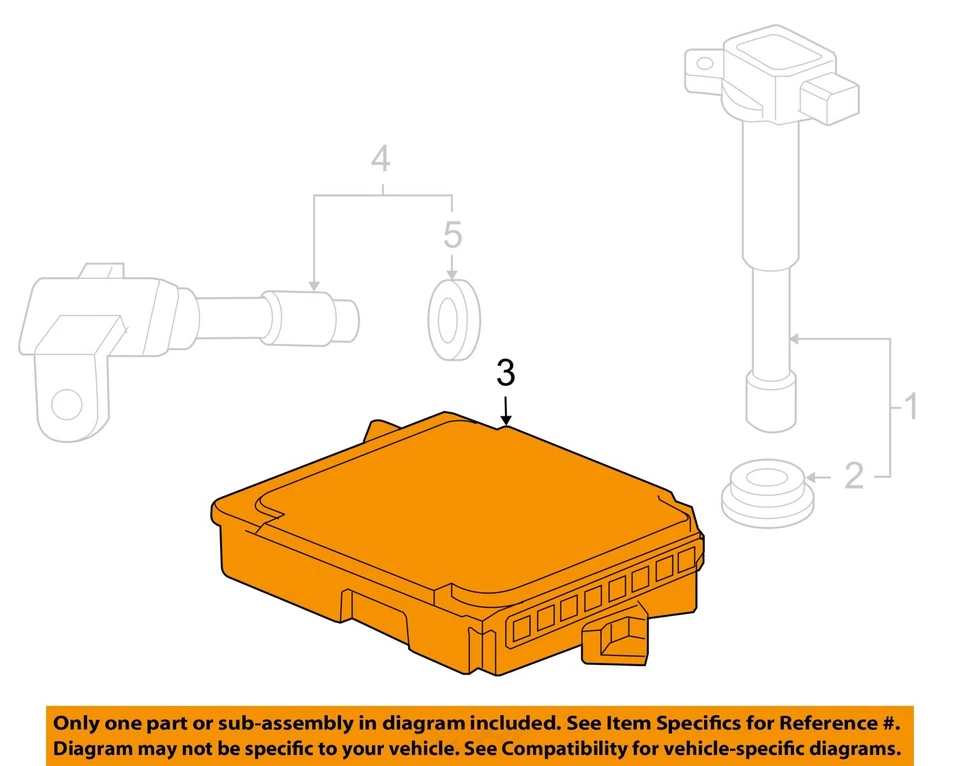 4

5

3

1

2

Only one part or sub-assembly in diagram included. See Item Specifics for Reference #.
Diagram may not be specific to your vehicle. See Compatibility for vehicle-specific diagrams.