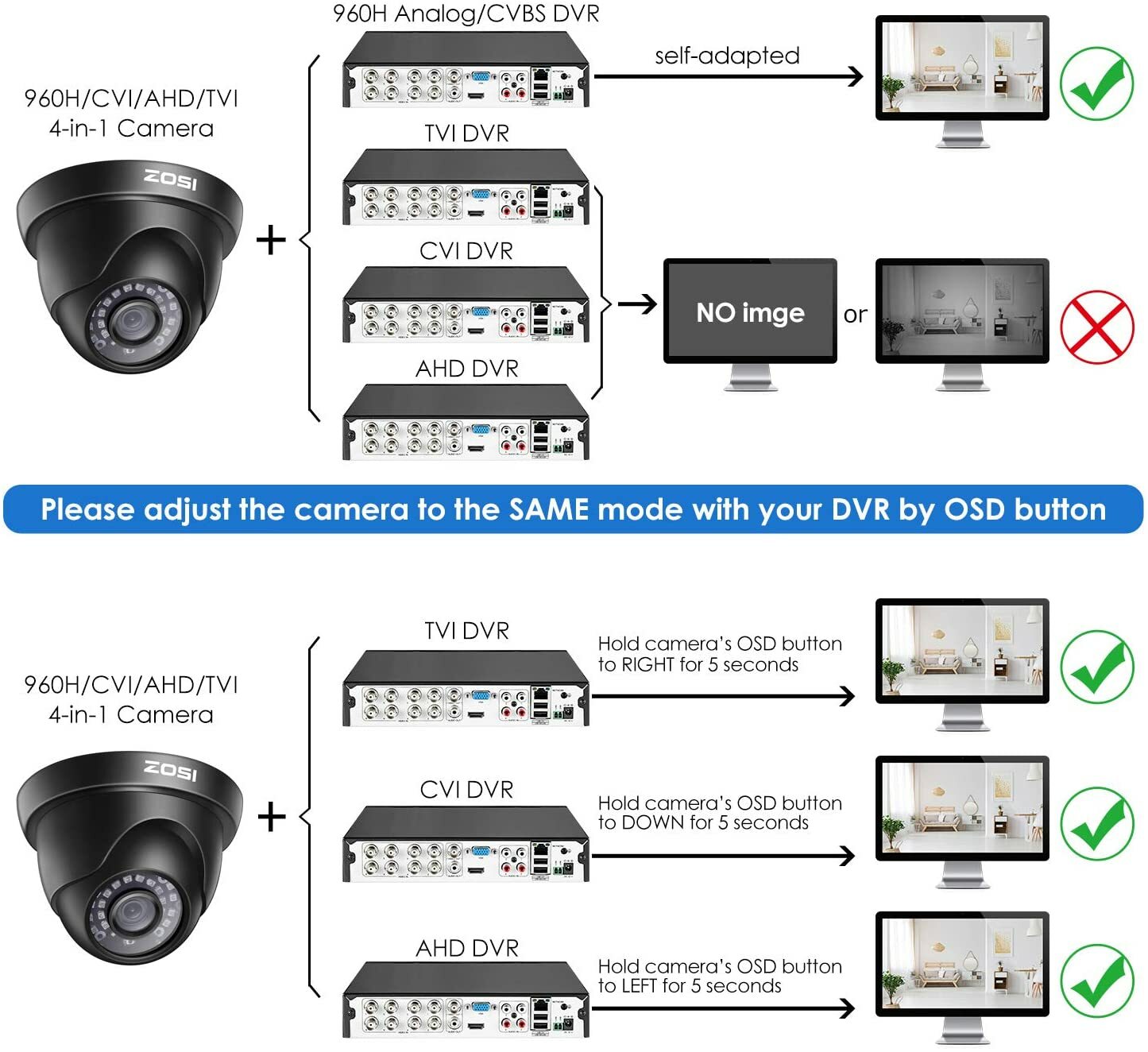 960H/CVI/AHD/TVI
4-in-1 Camera

ZOSI

+

960H Analog/CVBS DVR

self-adapted

TVI DVR

CVI DVR

AHD DVR

NO imge

or

Please adjust the camera to the SAME mode with your DVR by OSD button

960H/CVI/AHD/TVI
4-in-1 Camera

ZOSI

+

TVI DVR

Hold camera's OSD button to RIGHT for 5 seconds

CVI DVR

Hold camera's OSD button to DOWN for 5 seconds

AHD DVR

Hold camera's OSD button to LEFT for 5 seconds