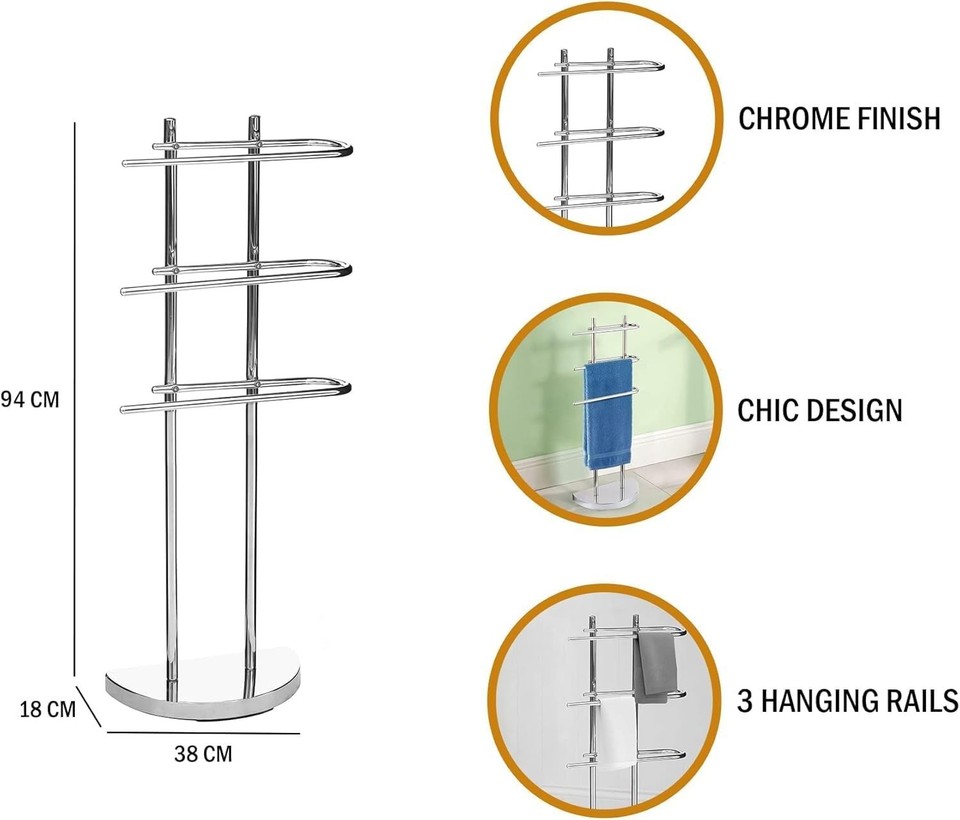 94 CM

18 CM

38 CM

CHROME FINISH

CHIC DESIGN

3 HANGING RAILS