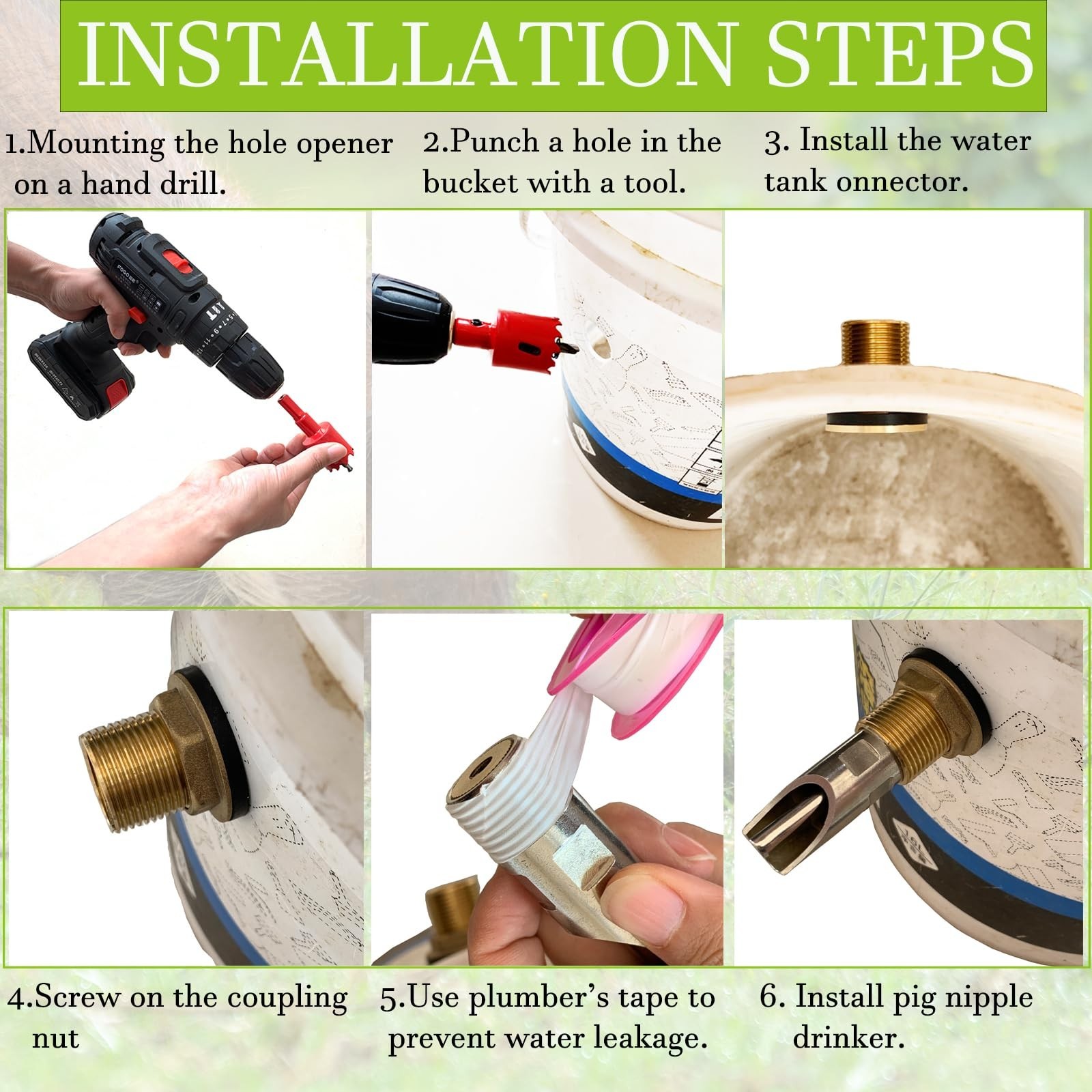 INSTALLATION STEPS

1.Mounting the hole opener on a hand drill.

2.Punch a hole in the bucket with a tool.

3. Install the water tank onnector.

4.Screw on the coupling nut

5.Use plumber's tape to prevent water leakage.

6. Install pig nipple drinker.