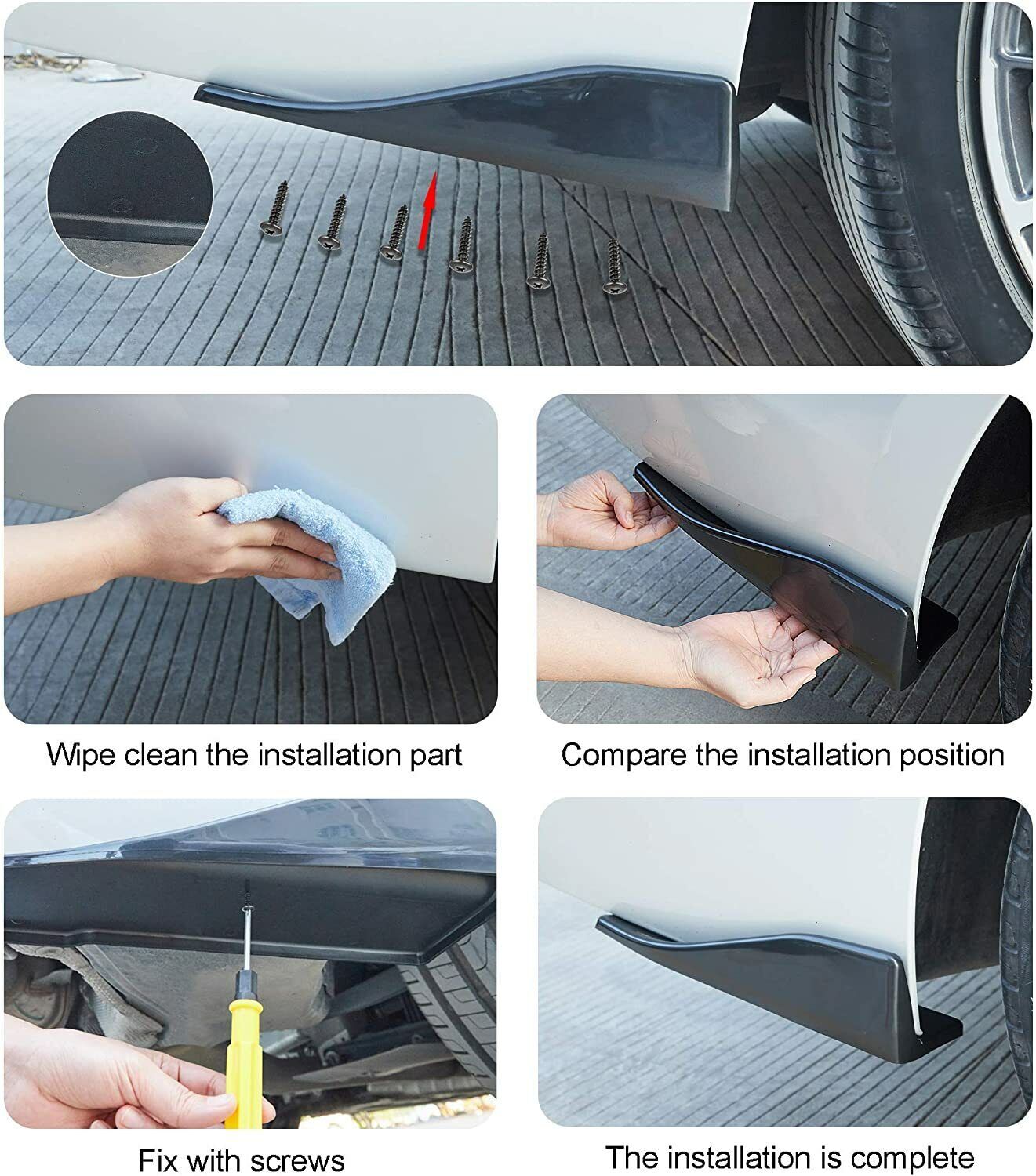 Wipe clean the installation part

Compare the installation position

Fix with screws

The installation is complete