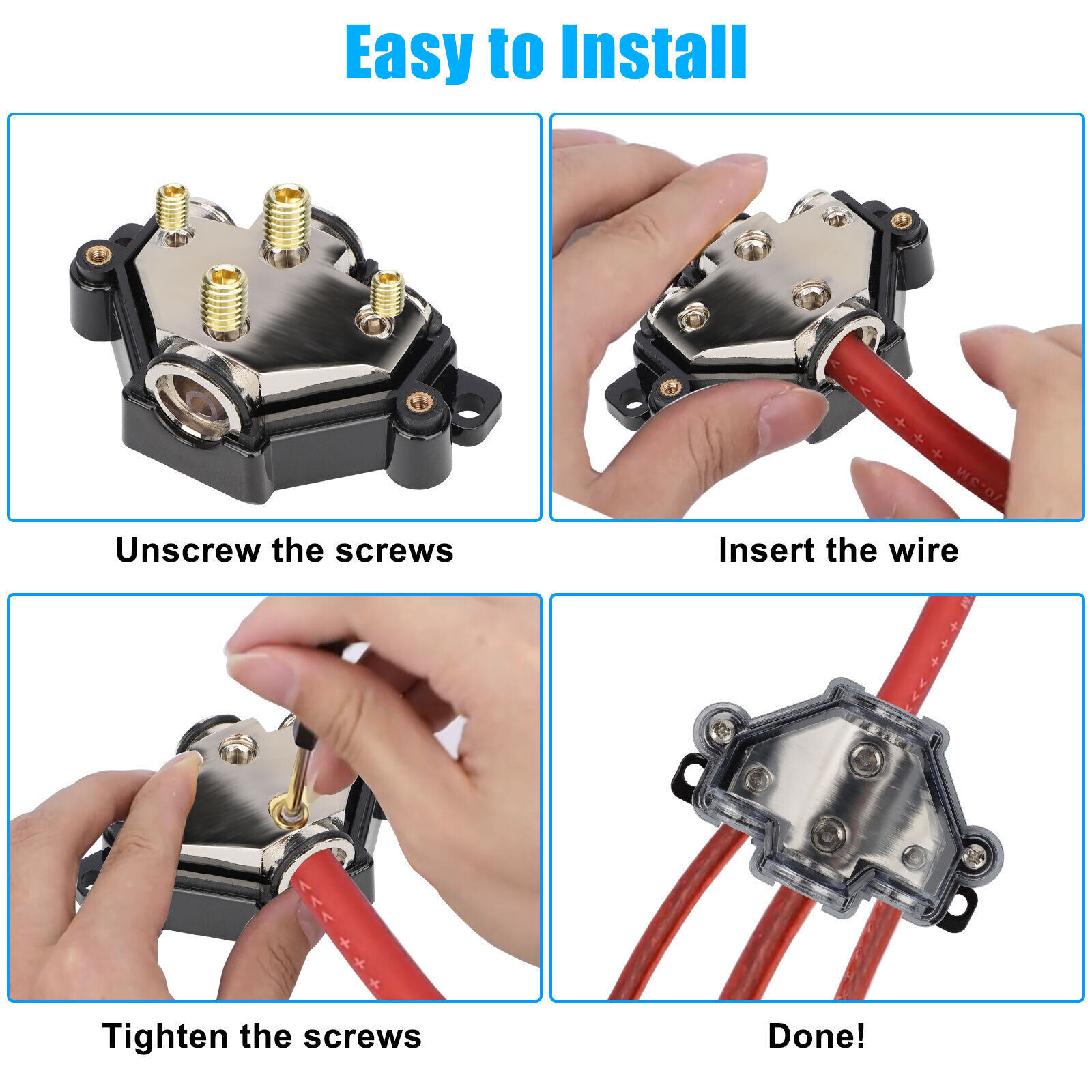 Easy to Install

Unscrew the screws

Insert the wire

Tighten the screws

Done!