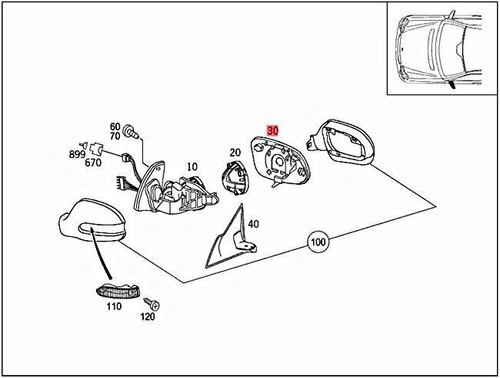 60
70
899
670
10
20
30
40
100
110
120