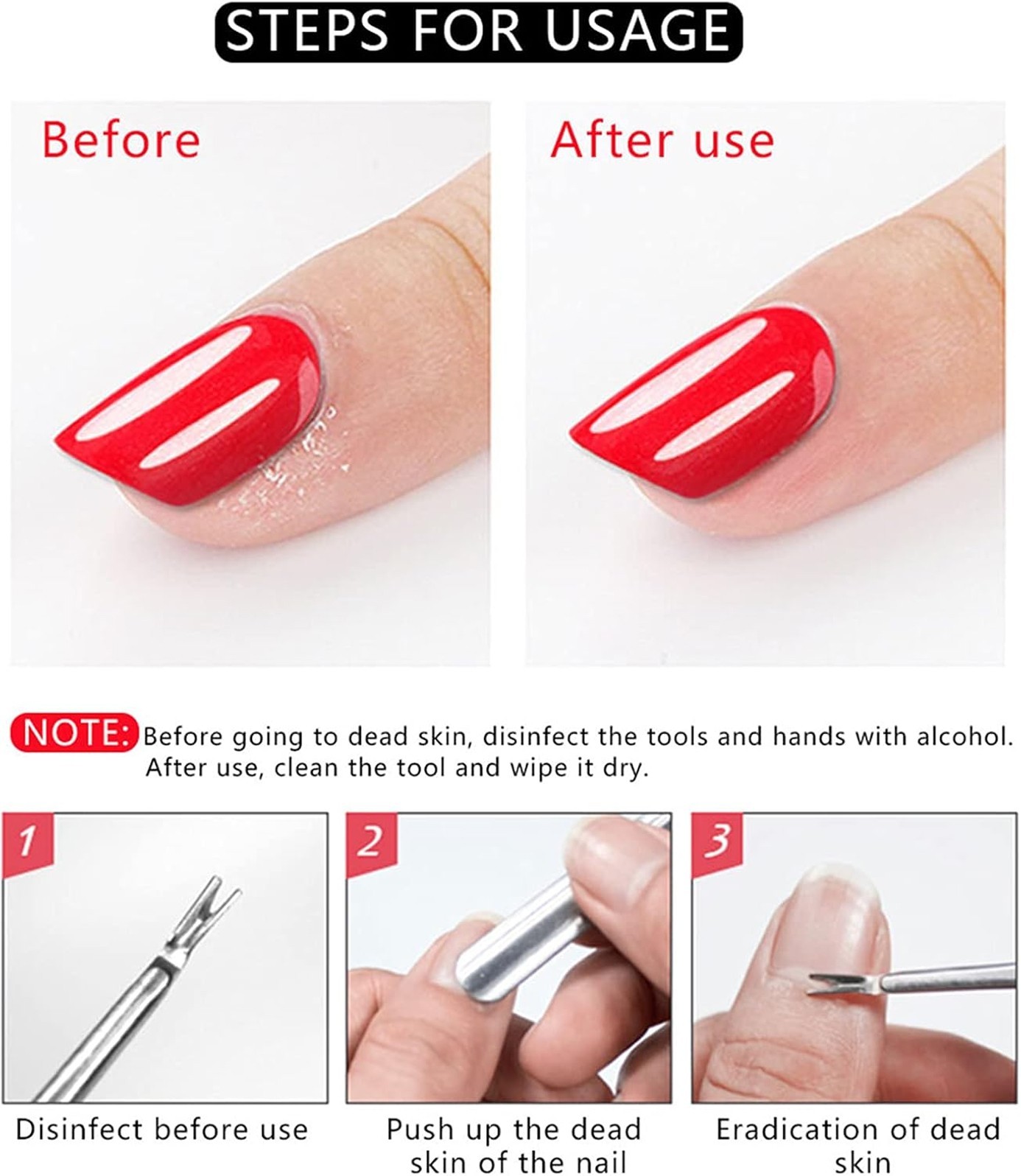 STEPS FOR USAGE

Before

After use

NOTE: Before going to dead skin, disinfect the tools and hands with alcohol. After use, clean the tool and wipe it dry.

1

Disinfect before use

2

Push up the dead skin of the nail

3

Eradication of dead skin