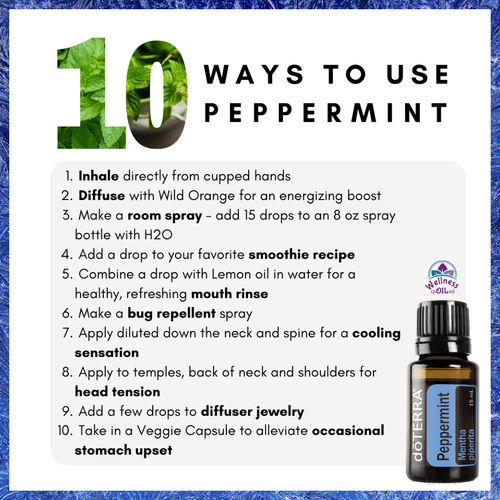 10 WAYS TO USE PEPPERMINT

1. Inhale directly from cupped hands
2. Diffuse with Wild Orange for an energizing boost
3. Make a room spray - add 15 drops to an 8 oz spray bottle with H2O
4. Add a drop to your favorite smoothie recipe
5. Combine a drop with Lemon oil in water for a healthy, refreshing mouth rinse
6. Make a bug repellent spray
7. Apply diluted down the neck and spine for a cooling sensation
8. Apply to temples, back of neck and shoulders for head tension
9. Add a few drops to diffuser jewelry
10. Take in a Veggie Capsule to alleviate occasional stomach upset

Wellness spOILed

dōTERRA
Peppermint
Mentha piperita
15 mL