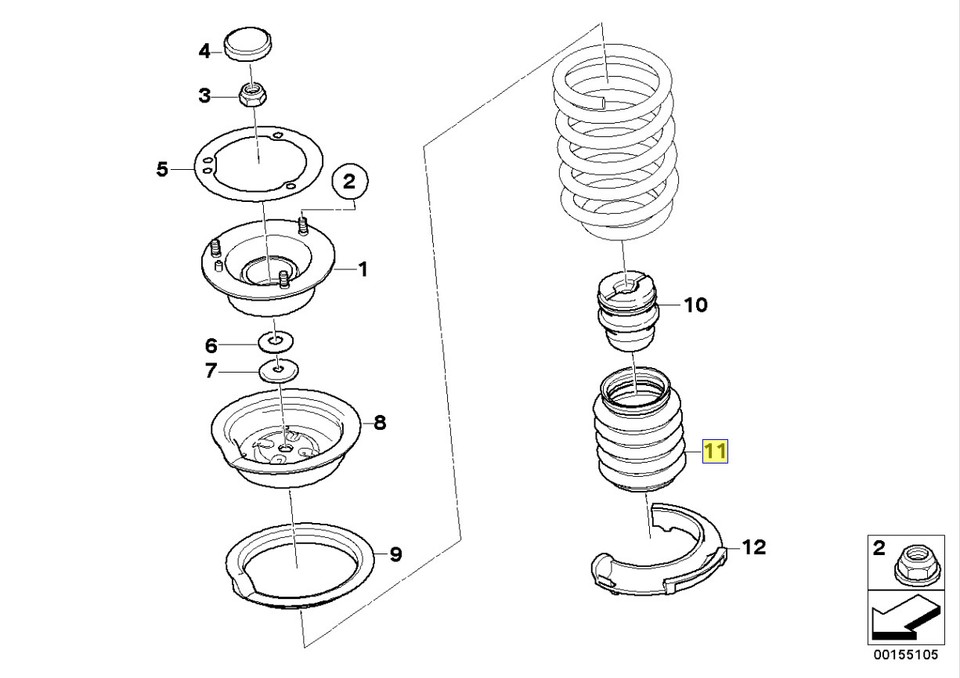 4
3
5
2
1
6
7
8
9
10
11
12
2
00155105