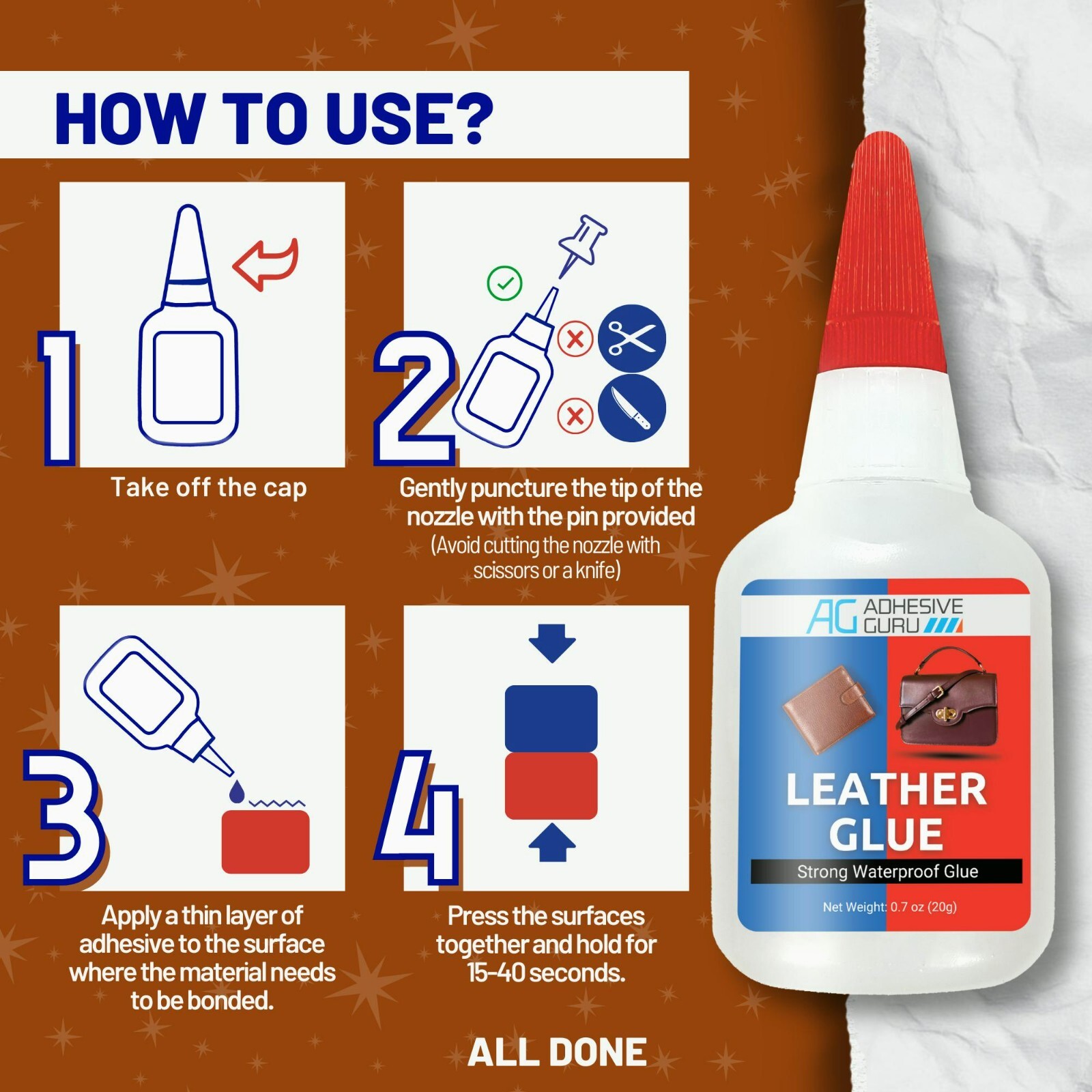 HOW TO USE?

1

Take off the cap

2

Gently puncture the tip of the nozzle with the pin provided
(Avoid cutting the nozzle with scissors or a knife)

3

Apply a thin layer of adhesive to the surface where the material needs to be bonded.

4

Press the surfaces together and hold for 15-40 seconds.

ALL DONE

AG ADHESIVE GURU

LEATHER GLUE

Strong Waterproof Glue

Net Weight: 0.7 oz (20g)