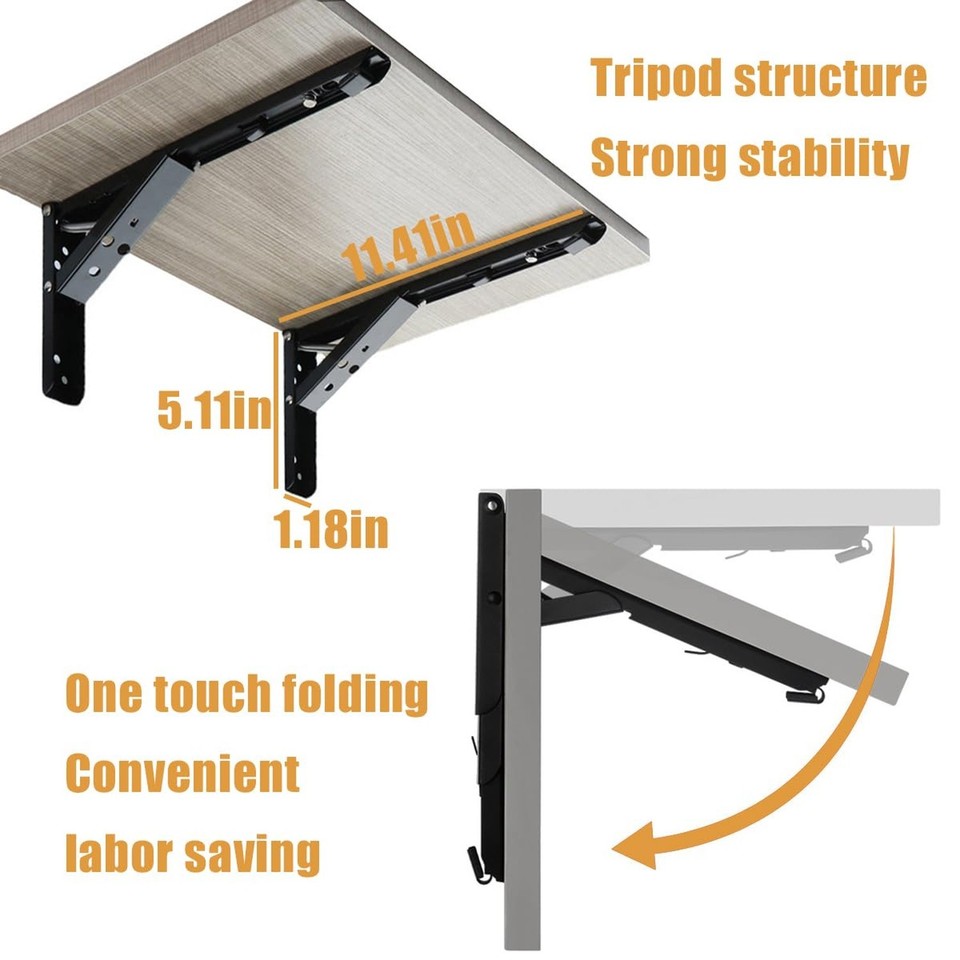 Tripod structure
Strong stability

11.41in

5.11in

1.18in

One touch folding
Convenient
labor saving