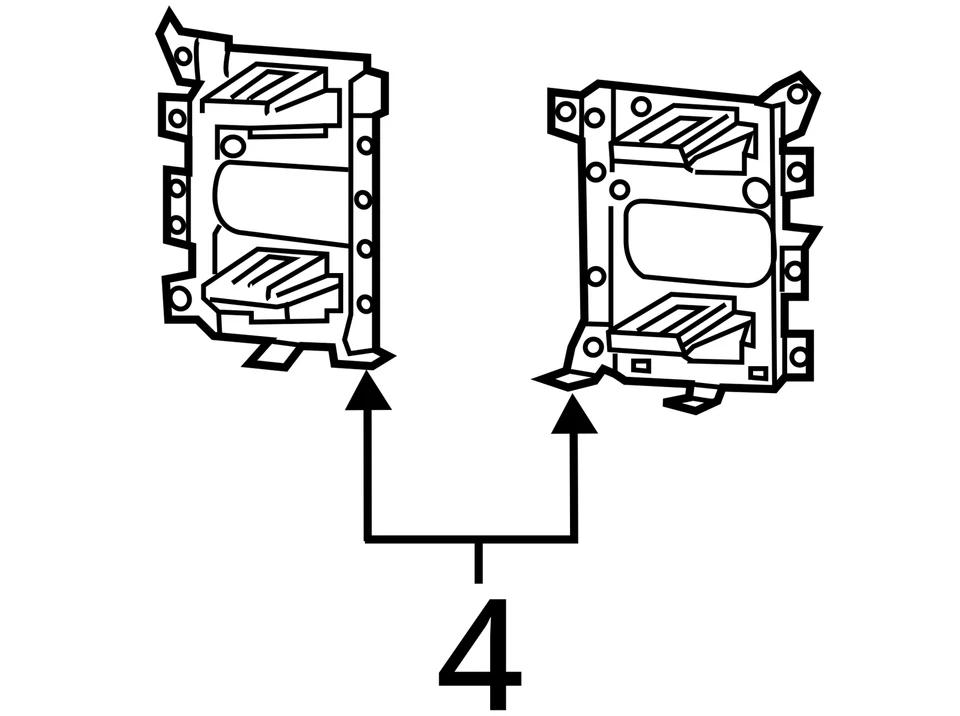 4