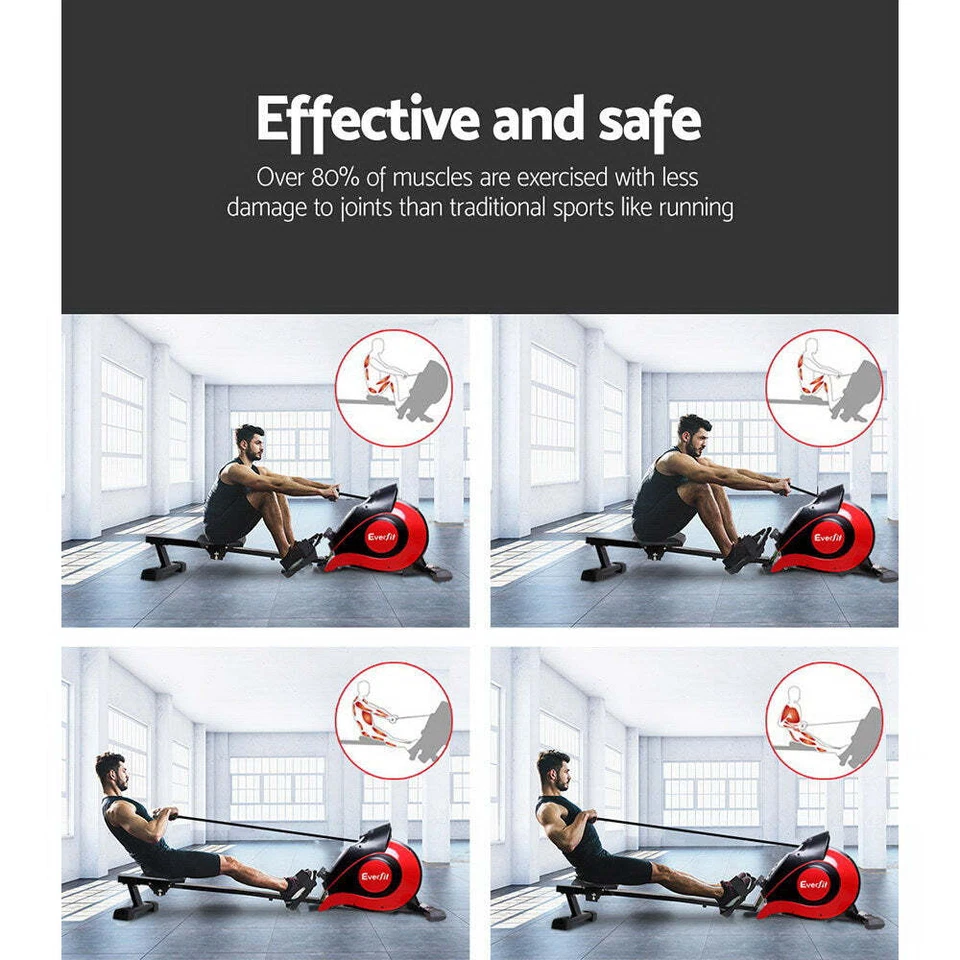 Effective and safe

Over 80% of muscles are exercised with less damage to joints than traditional sports like running

Everfit

Everfit

Everfit

Everfit