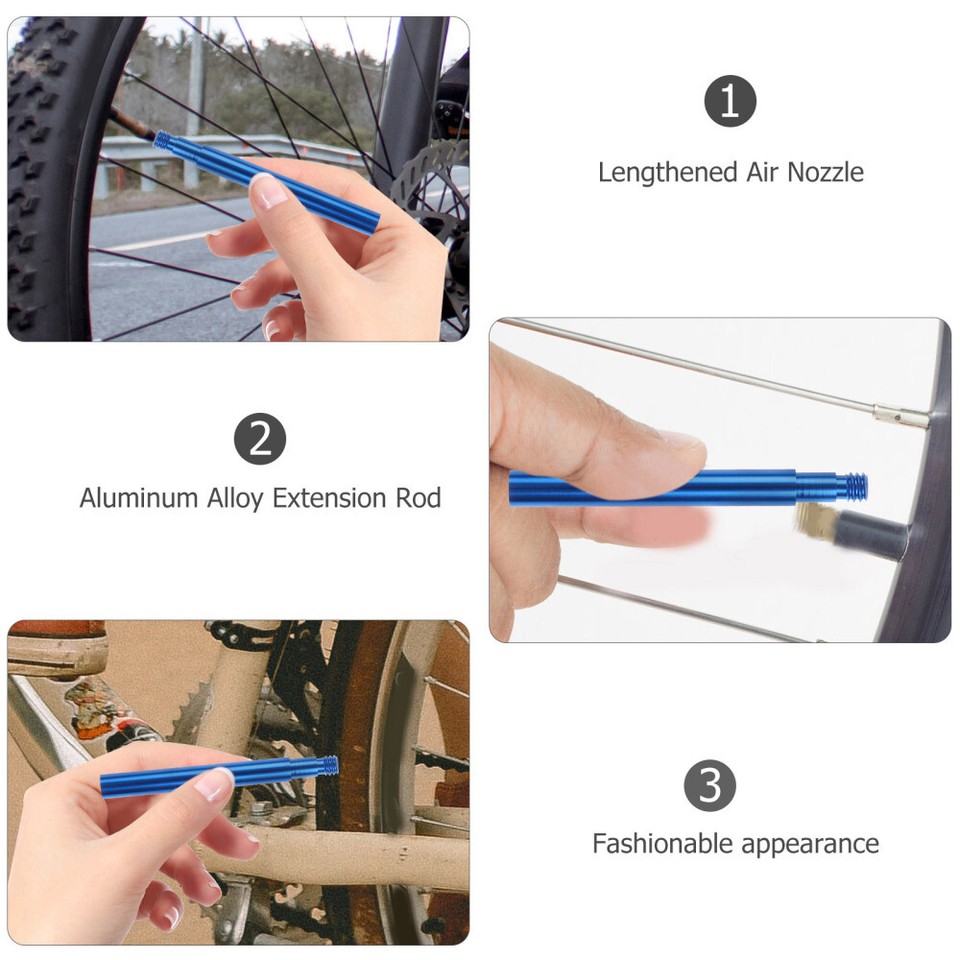 1
Lengthened Air Nozzle

2
Aluminum Alloy Extension Rod

3
Fashionable appearance