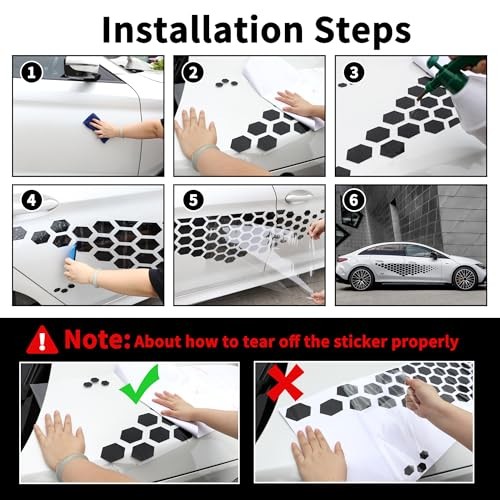 Installation Steps

1

2

3

4

5

6

Note: About how to tear off the sticker properly