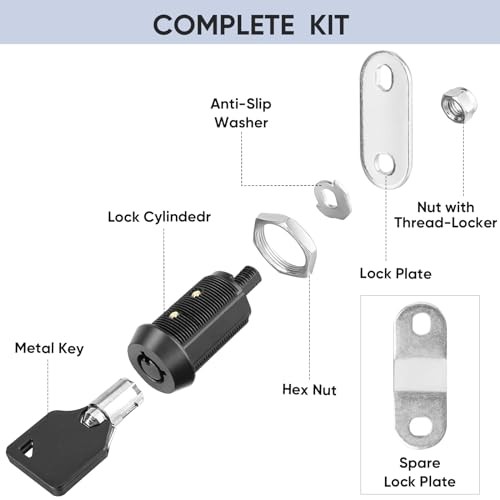 COMPLETE KIT

Anti-Slip Washer

Nut with Thread-Locker

Lock Cylindedr

Lock Plate

Metal Key

Hex Nut

Spare Lock Plate