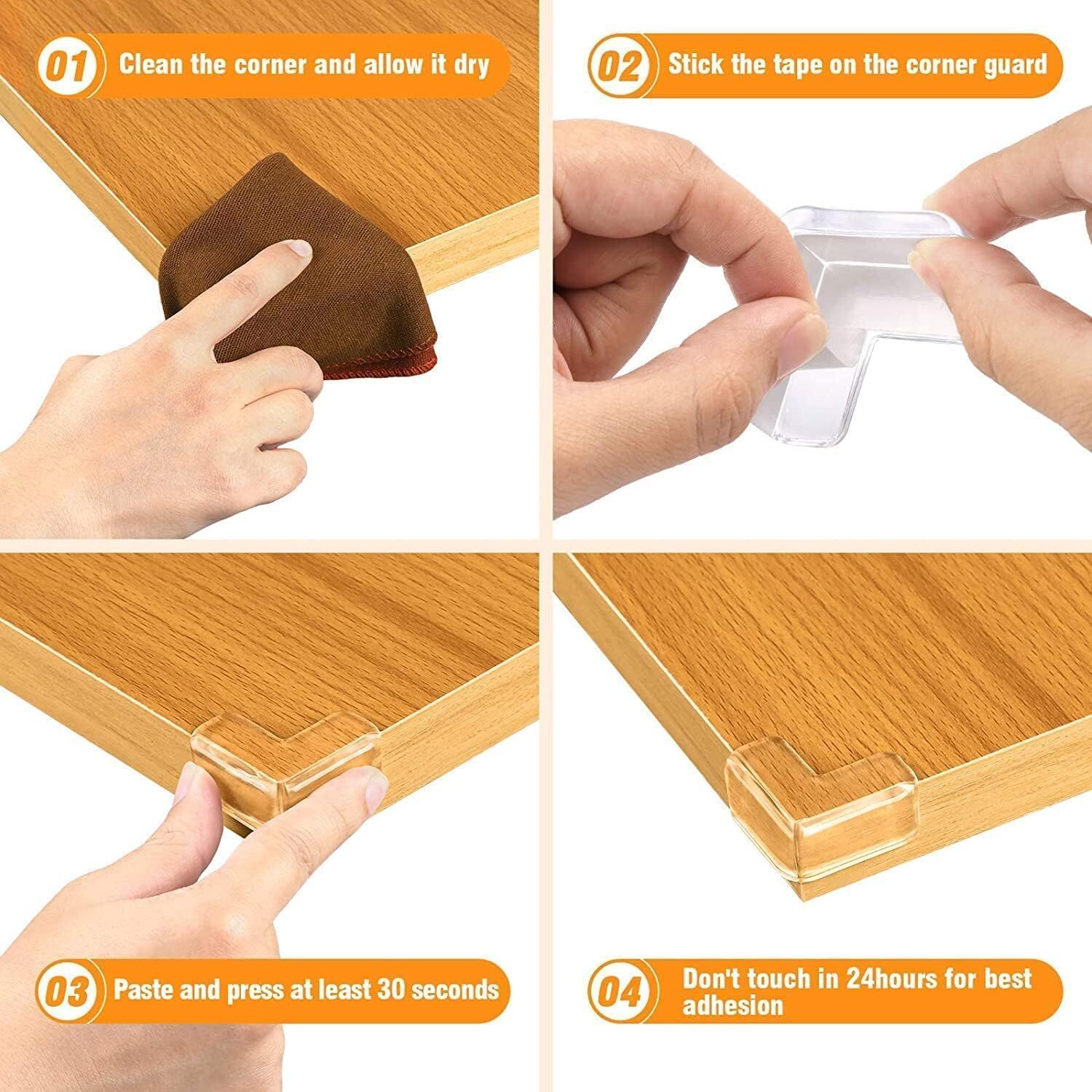 01 Clean the corner and allow it dry

02 Stick the tape on the corner guard

03 Paste and press at least 30 seconds

04 Don't touch in 24hours for best adhesion