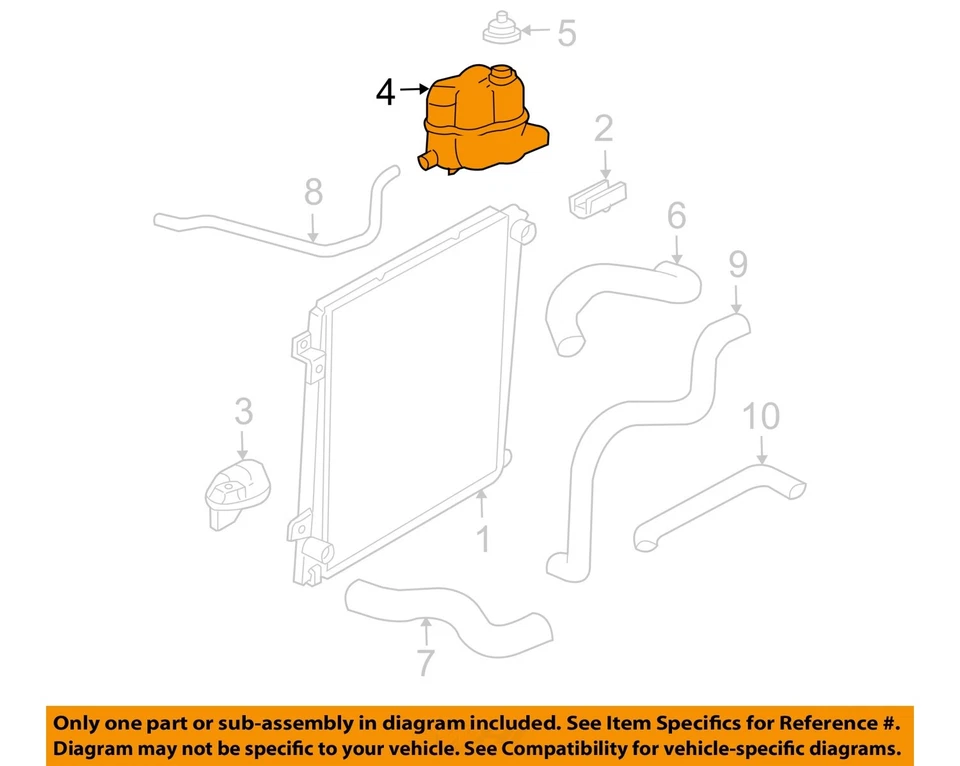 5
4
2
8
6
9
3
10
1
7

Only one part or sub-assembly in diagram included. See Item Specifics for Reference #.
Diagram may not be specific to your vehicle. See Compatibility for vehicle-specific diagrams.