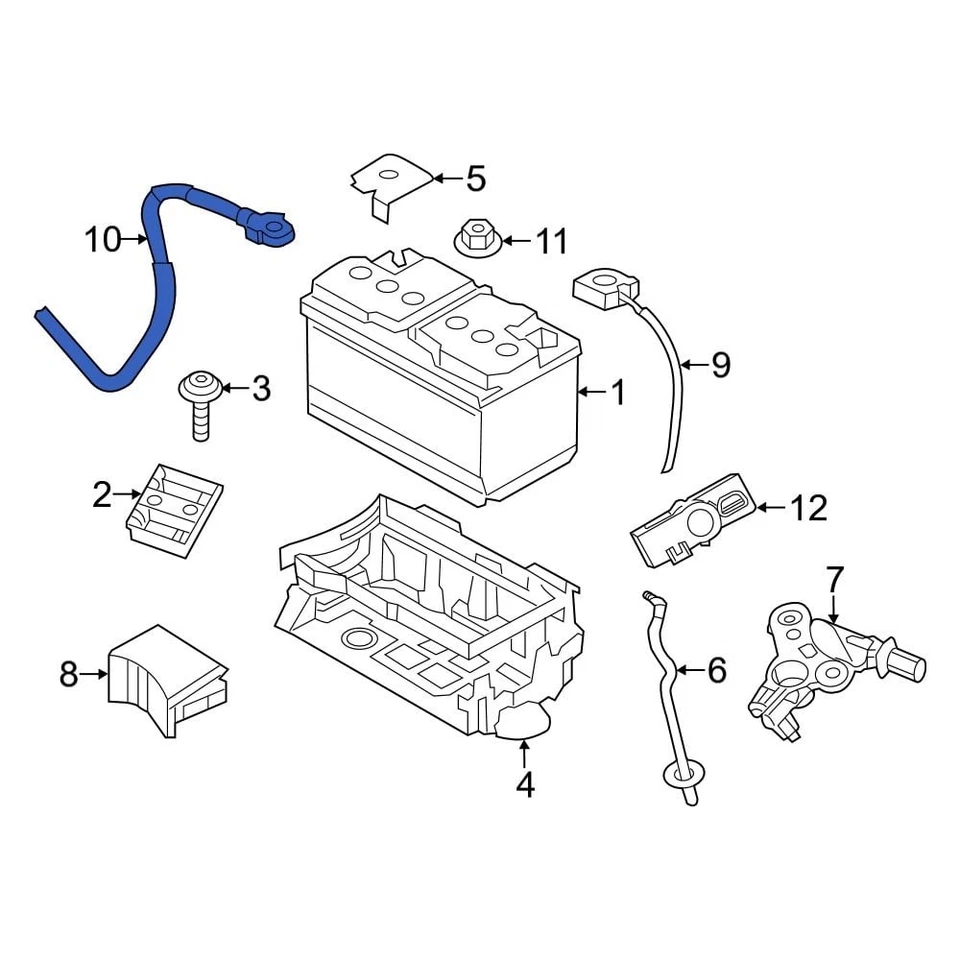 5
10
11
9
3
1
2
12
7
8
6
4