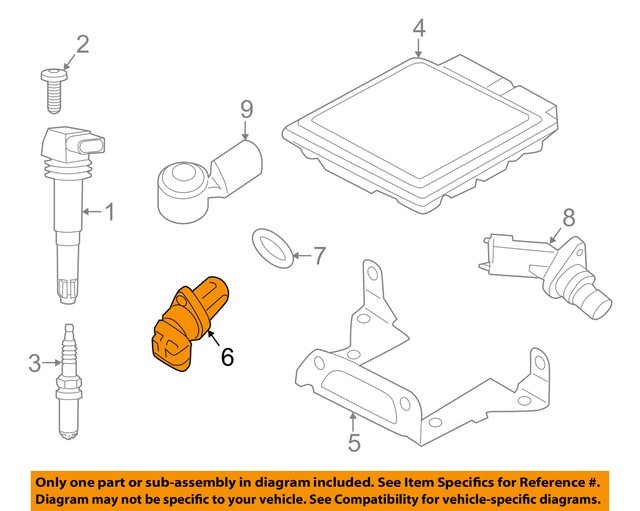 2

4

9

1

8

7

6

3

5

Only one part or sub-assembly in diagram included. See Item Specifics for Reference #. Diagram may not be specific to your vehicle. See Compatibility for vehicle-specific diagrams.