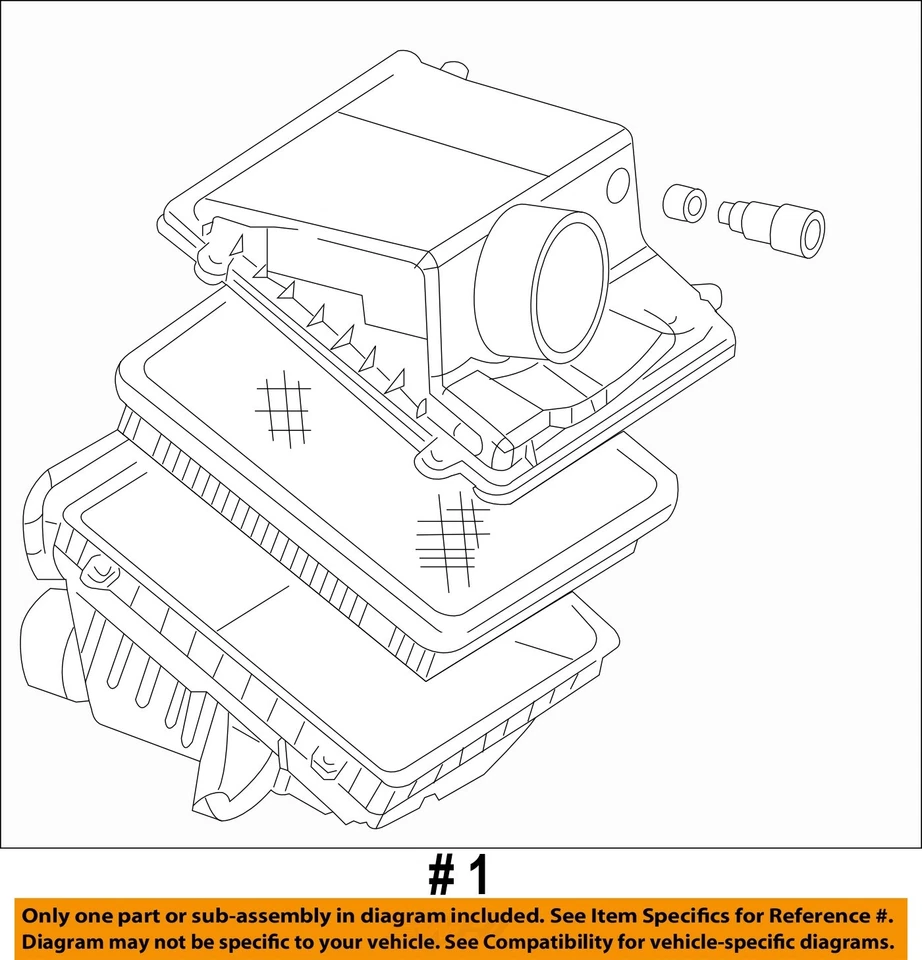 # 1

Only one part or sub-assembly in diagram included. See Item Specifics for Reference #.
Diagram may not be specific to your vehicle. See Compatibility for vehicle-specific diagrams.